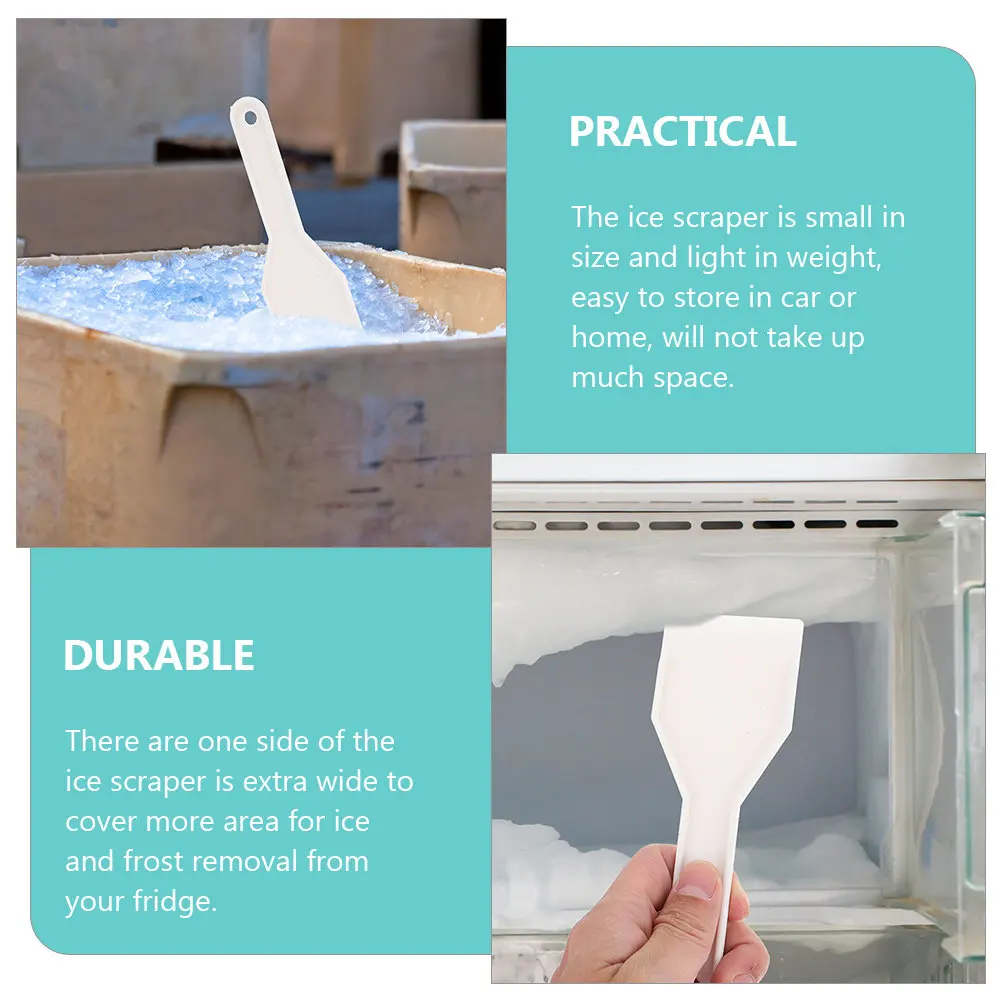 PRACTICAL

The ice scraper is small in size and light in weight, easy to store in car or home, will not take up much space.

DURABLE

There are one side of the ice scraper is extra wide to cover more area for ice and frost removal from your fridge.