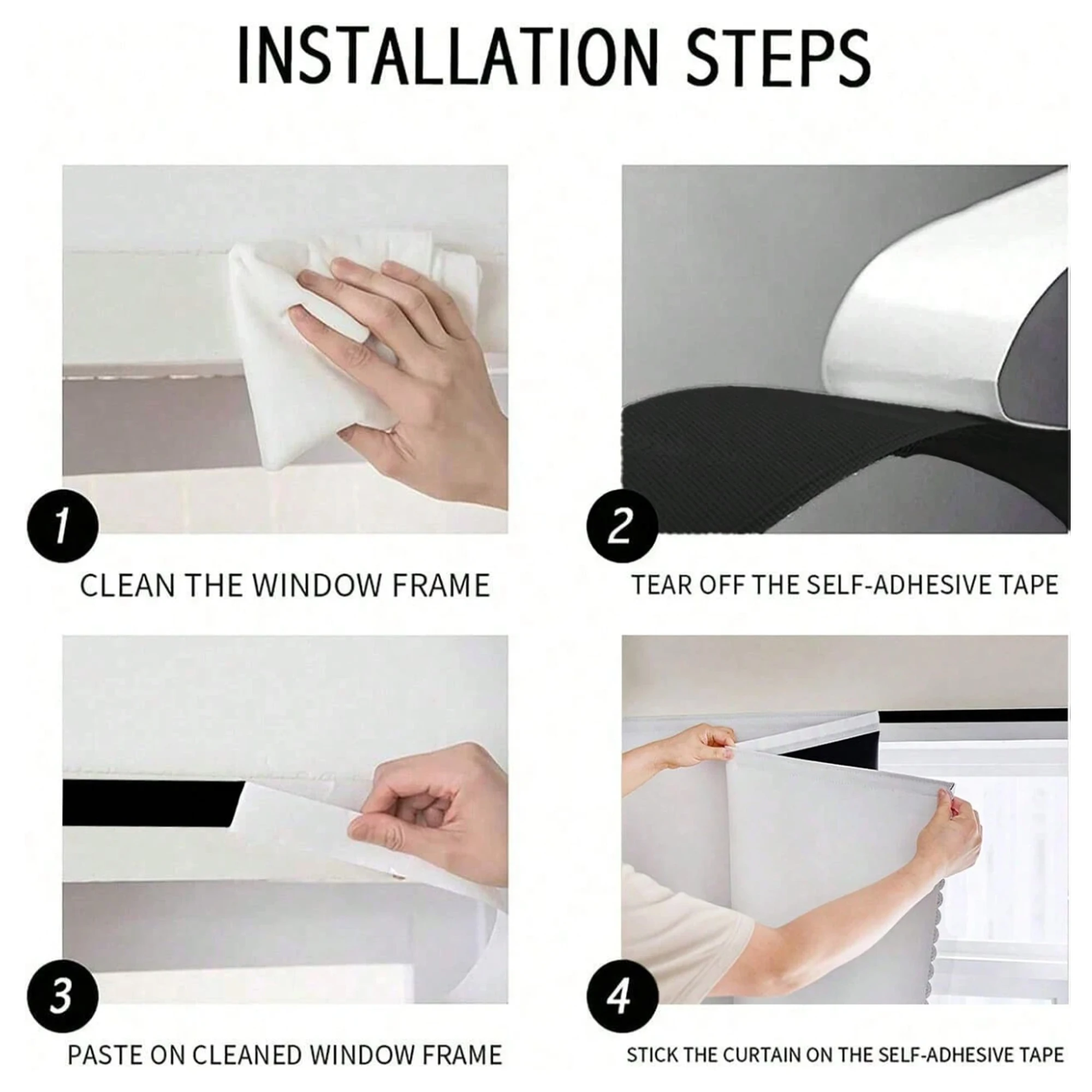 INSTALLATION STEPS

1

CLEAN THE WINDOW FRAME

2

TEAR OFF THE SELF-ADHESIVE TAPE

3

PASTE ON CLEANED WINDOW FRAME

4

STICK THE CURTAIN ON THE SELF-ADHESIVE TAPE