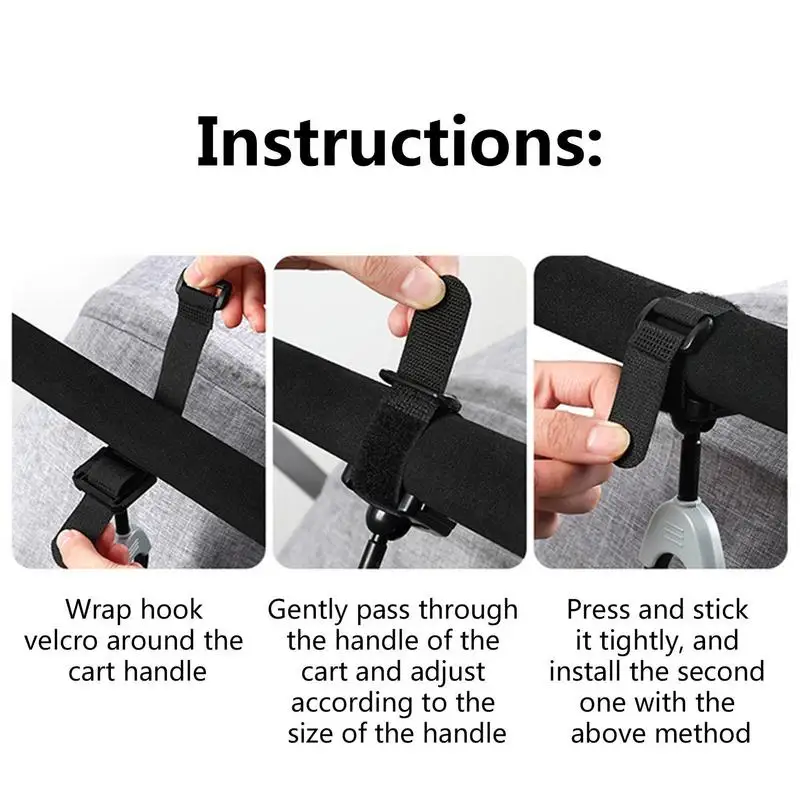 Instructions:

Wrap hook velcro around the cart handle

Gently pass through the handle of the cart and adjust according to the size of the handle

Press and stick it tightly, and install the second one with the above method