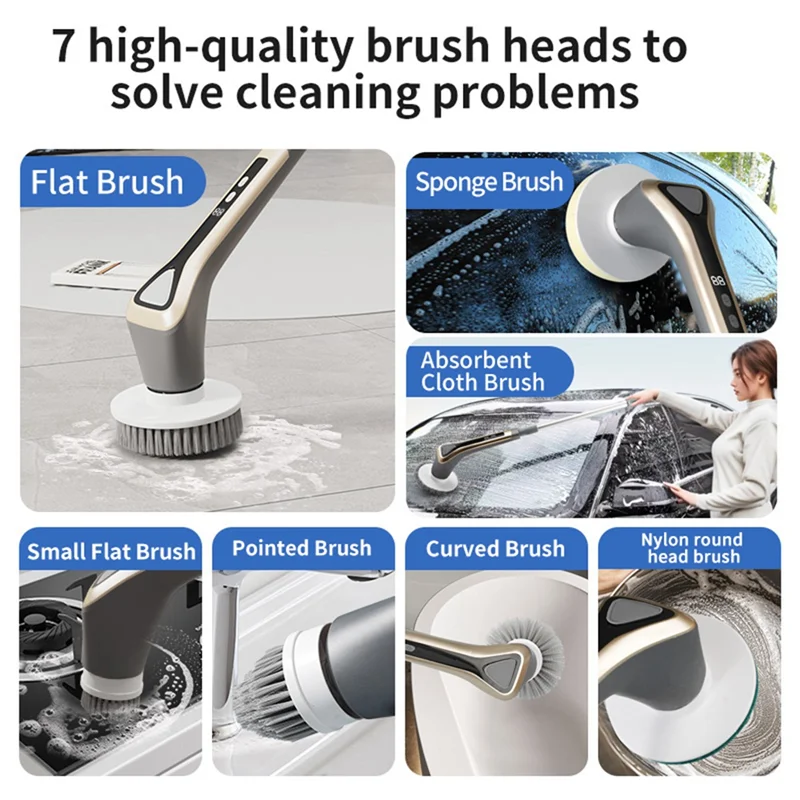 7 high-quality brush heads to solve cleaning problems

Flat Brush

Sponge Brush

Absorbent Cloth Brush

Small Flat Brush

Pointed Brush

Curved Brush

Nylon round head brush