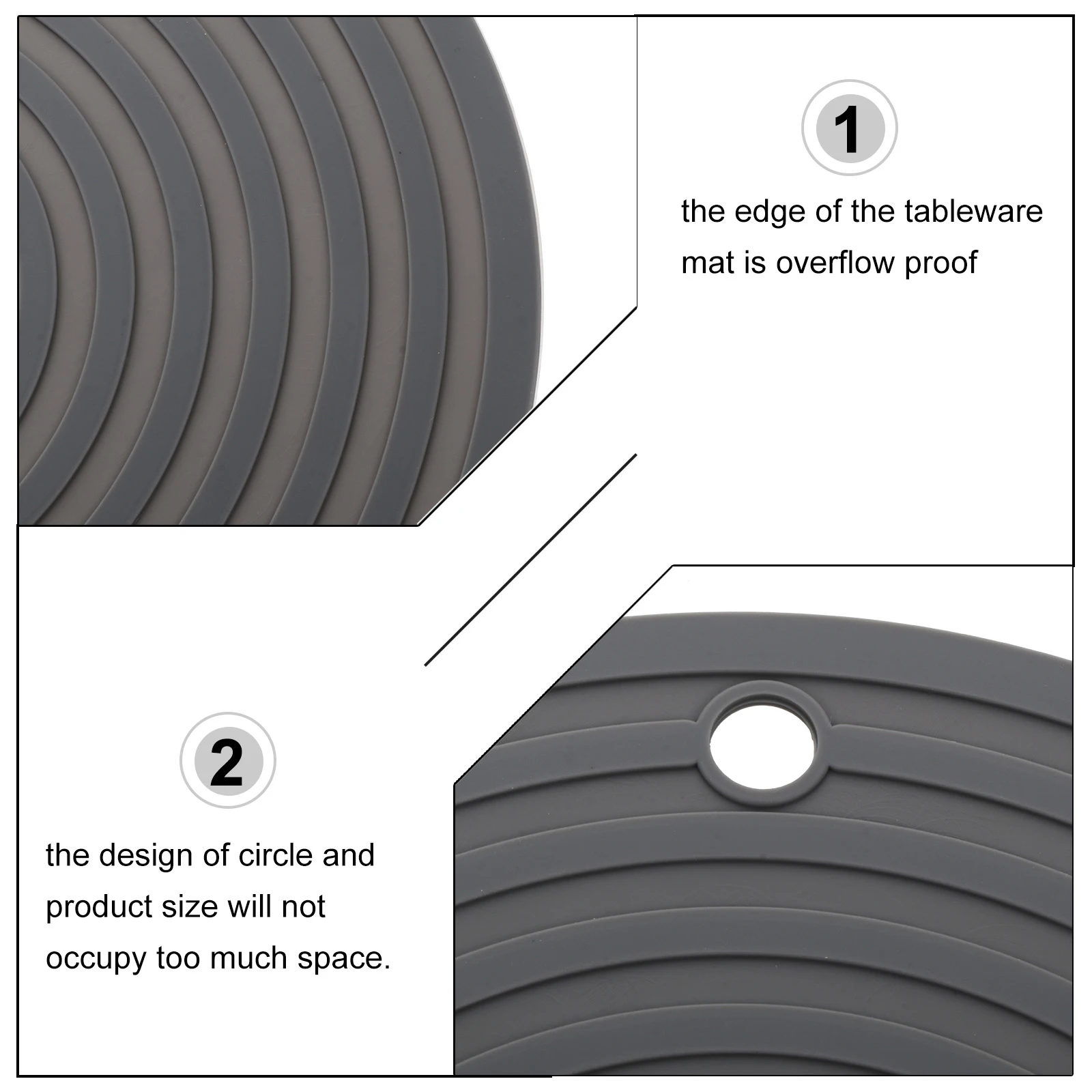 1

the edge of the tableware mat is overflow proof

2

the design of circle and product size will not occupy too much space.