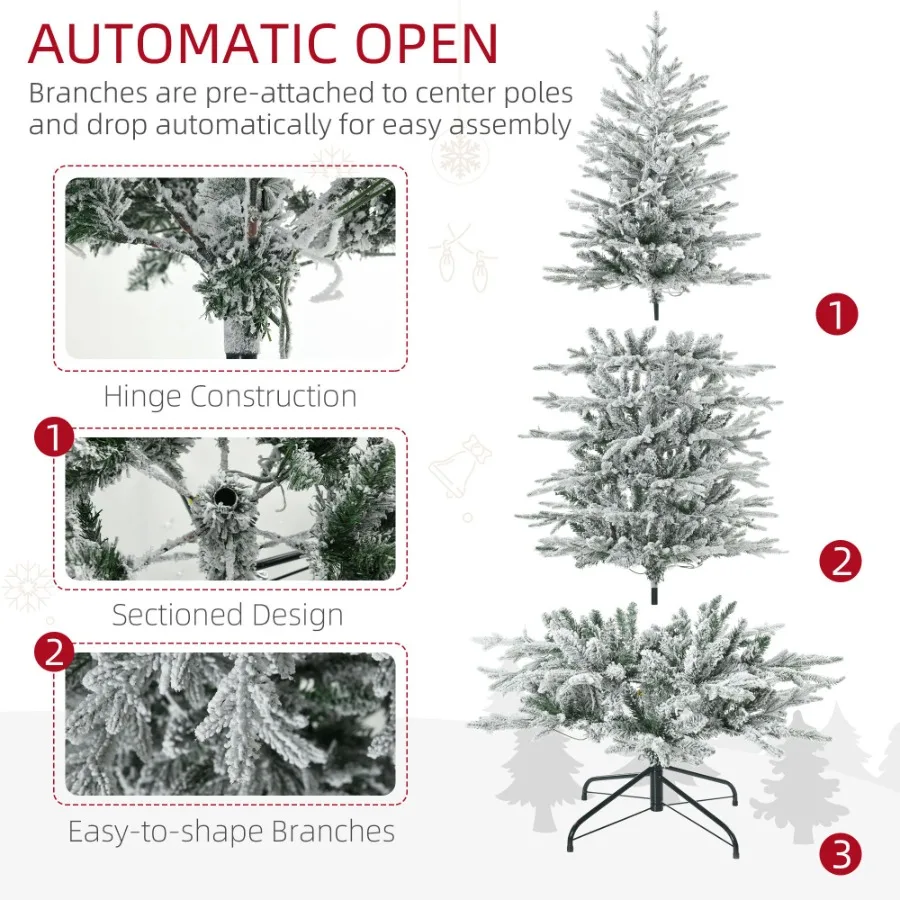 AUTOMATIC OPEN

Branches are pre-attached to center poles and drop automatically for easy assembly

Hinge Construction

1

Sectioned Design

2

Easy-to-shape Branches

1

2

3