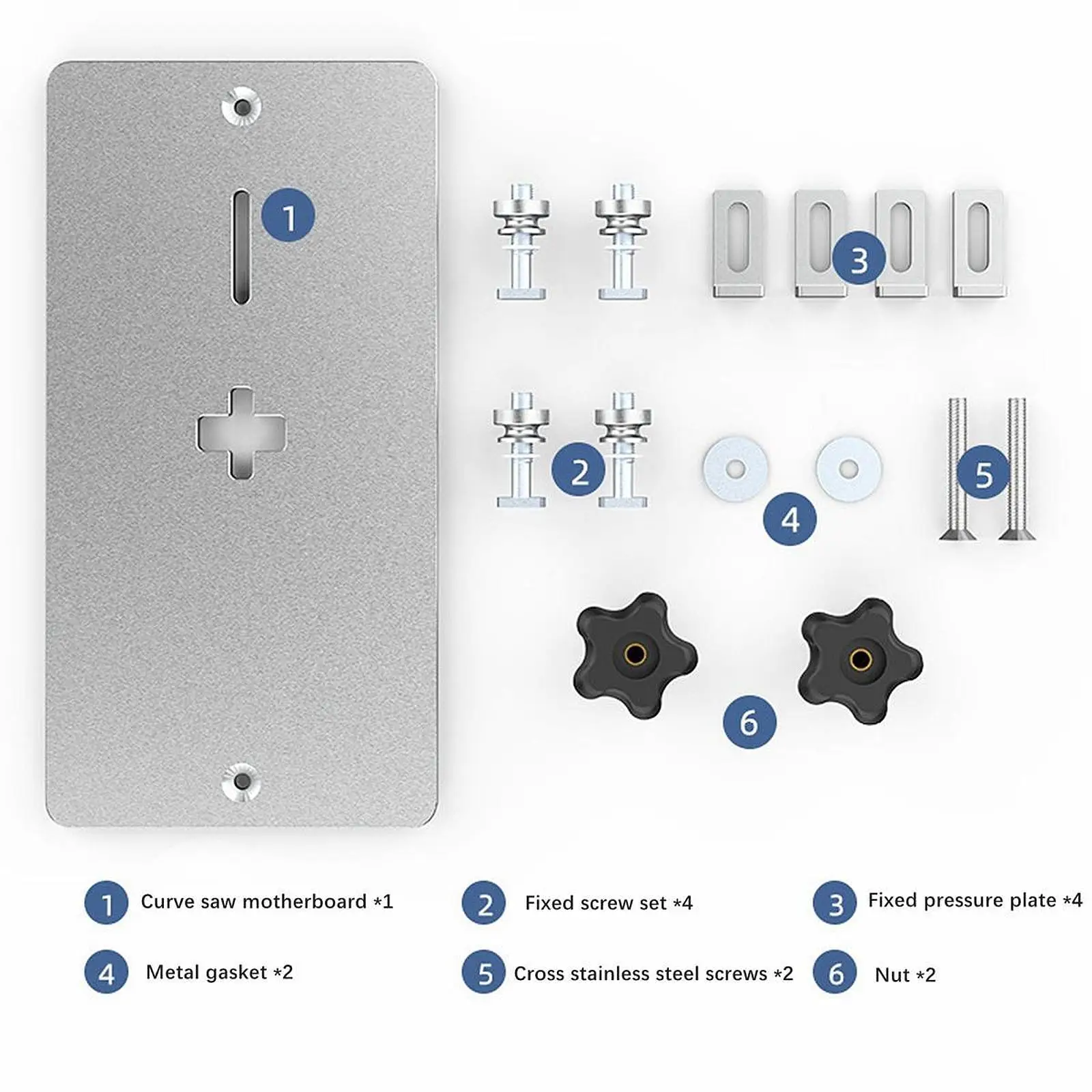 1

3

2

4

5

6

1 Curve saw motherboard *1

2 Fixed screw set *4

3 Fixed pressure plate *4

4 Metal gasket *2

5 Cross stainless steel screws *2

6 Nut *2