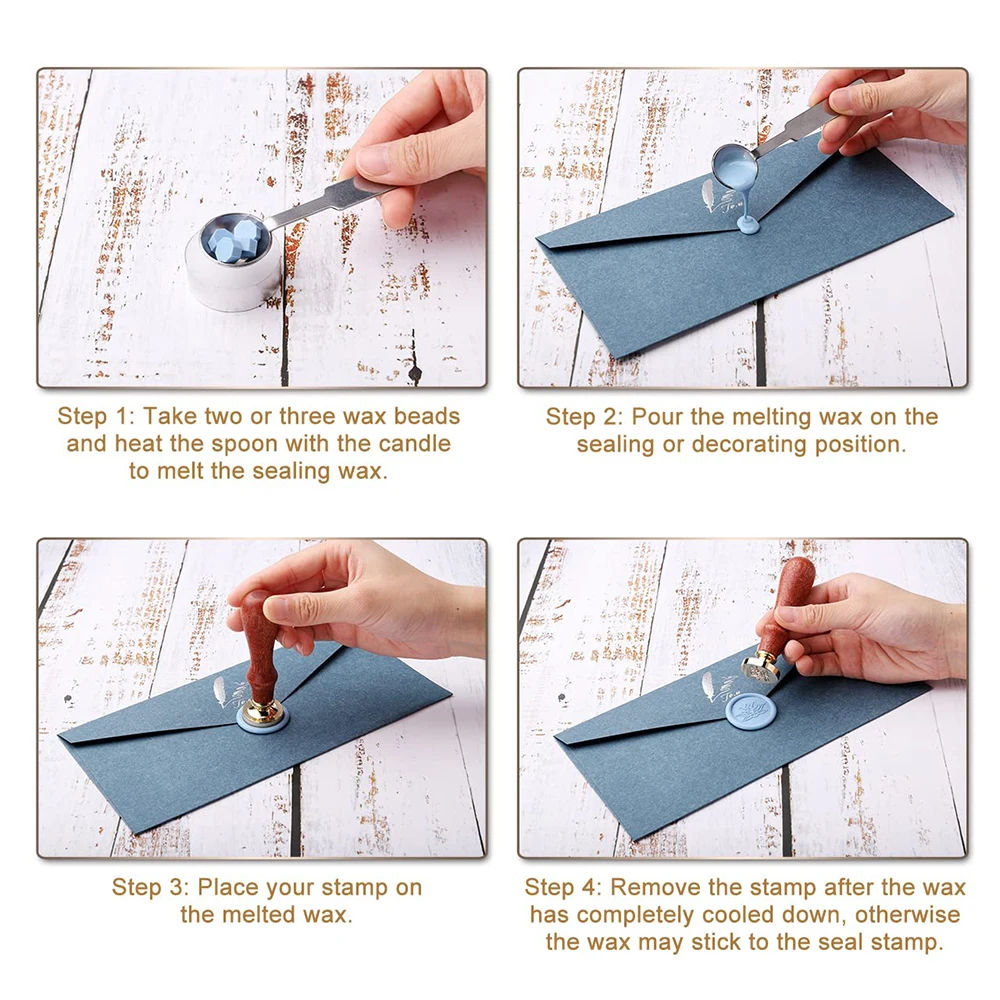 Step 1: Take two or three wax beads and heat the spoon with the candle to melt the sealing wax.

Step 2: Pour the melting wax on the sealing or decorating position.

Step 3: Place your stamp on the melted wax.

Step 4: Remove the stamp after the wax has completely cooled down, otherwise the wax may stick to the seal stamp.