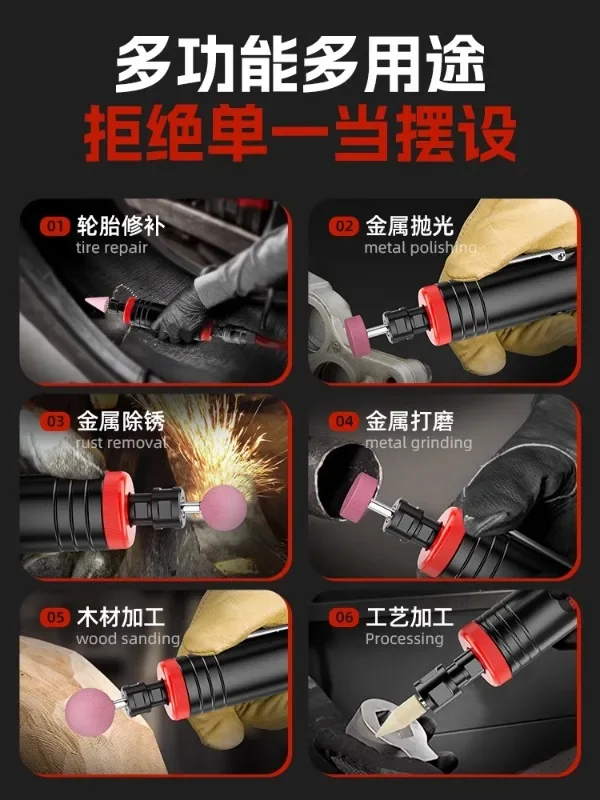 多功能多用途
拒绝单一当摆设

01 轮胎修补
tire repair

02 金属抛光
metal polishing

03 金属除锈
rust removal

04 金属打磨
metal grinding

05 木材加工
wood sanding

06 工艺加工
Processing