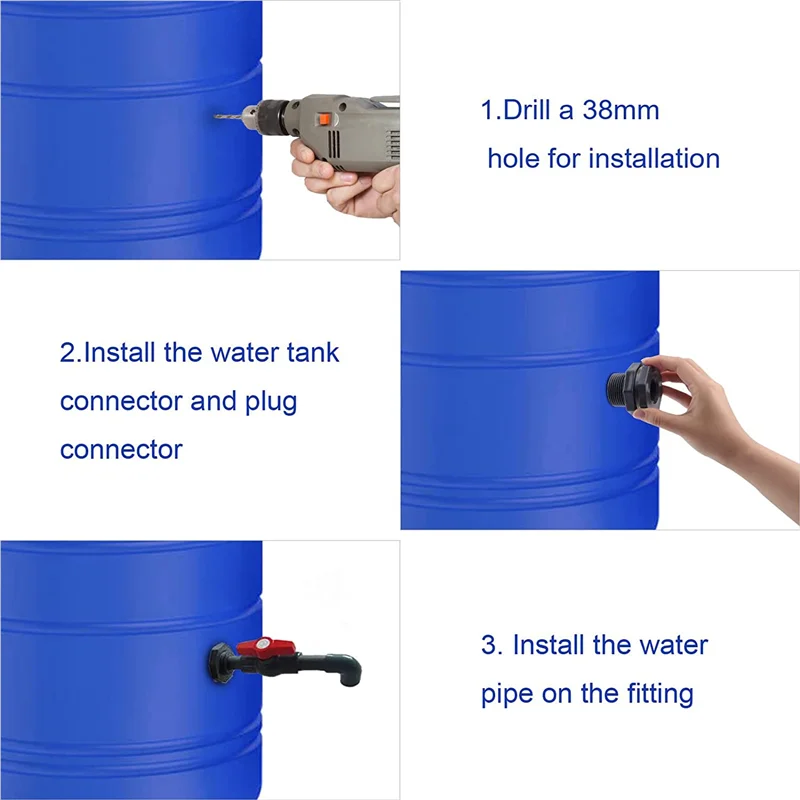 1.Drill a 38mm hole for installation

2.Install the water tank connector and plug connector

3. Install the water pipe on the fitting