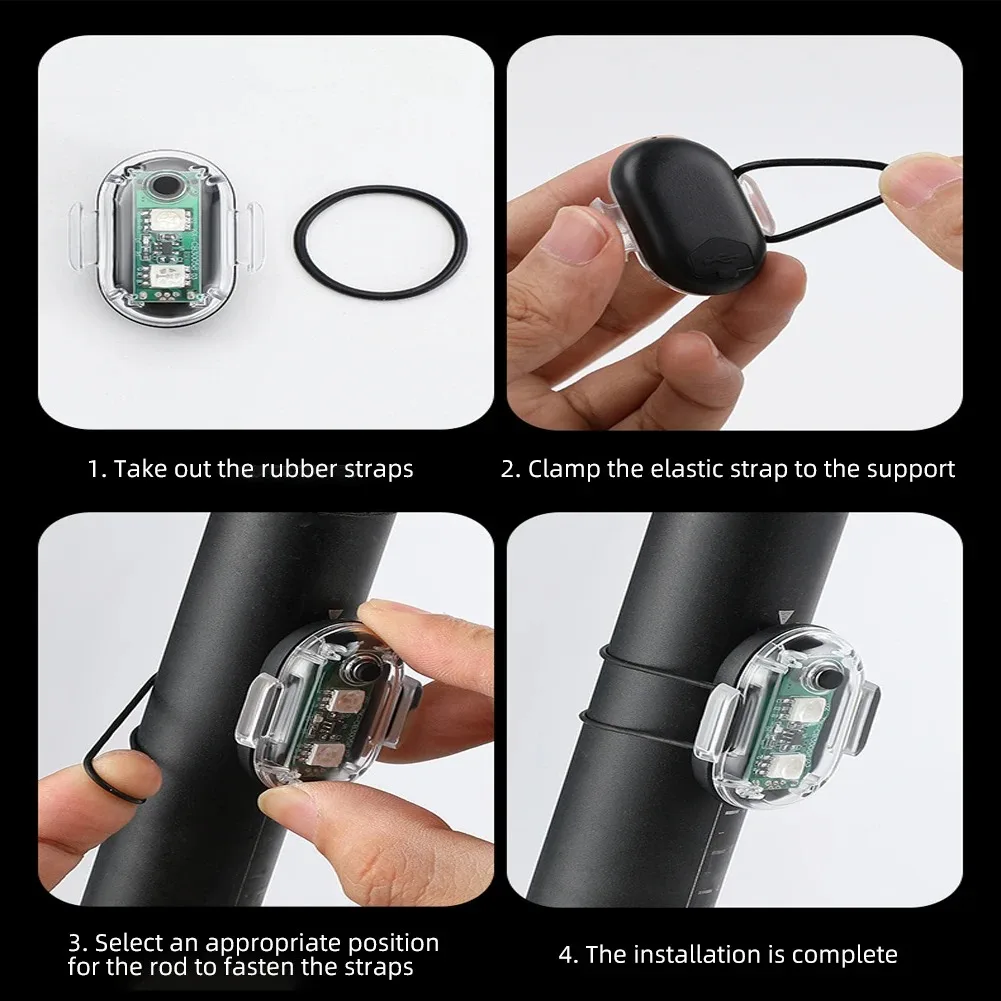 1. Take out the rubber straps

2. Clamp the elastic strap to the support

3. Select an appropriate position for the rod to fasten the straps

4. The installation is complete