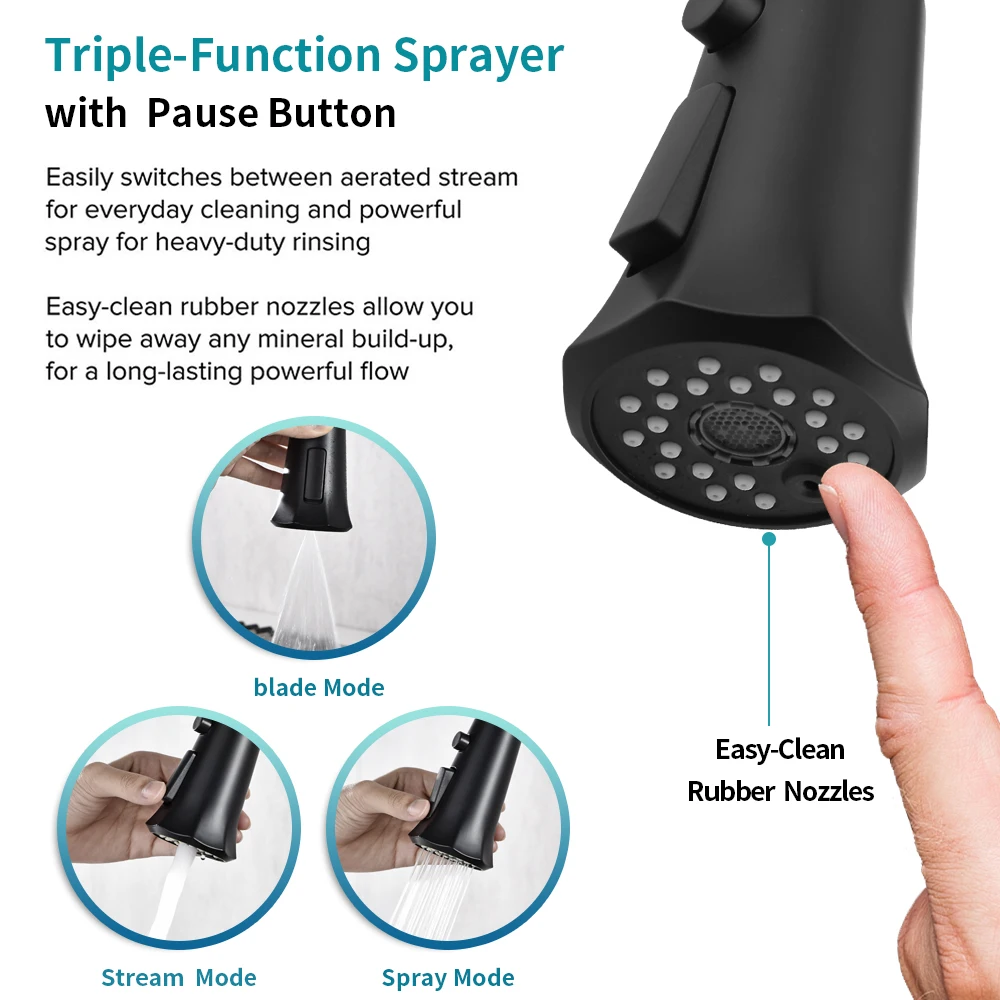 Triple-Function Sprayer
with Pause Button

Easily switches between aerated stream for everyday cleaning and powerful spray for heavy-duty rinsing

Easy-clean rubber nozzles allow you to wipe away any mineral build-up, for a long-lasting powerful flow

blade Mode

Stream Mode

Spray Mode

Easy-Clean Rubber Nozzles