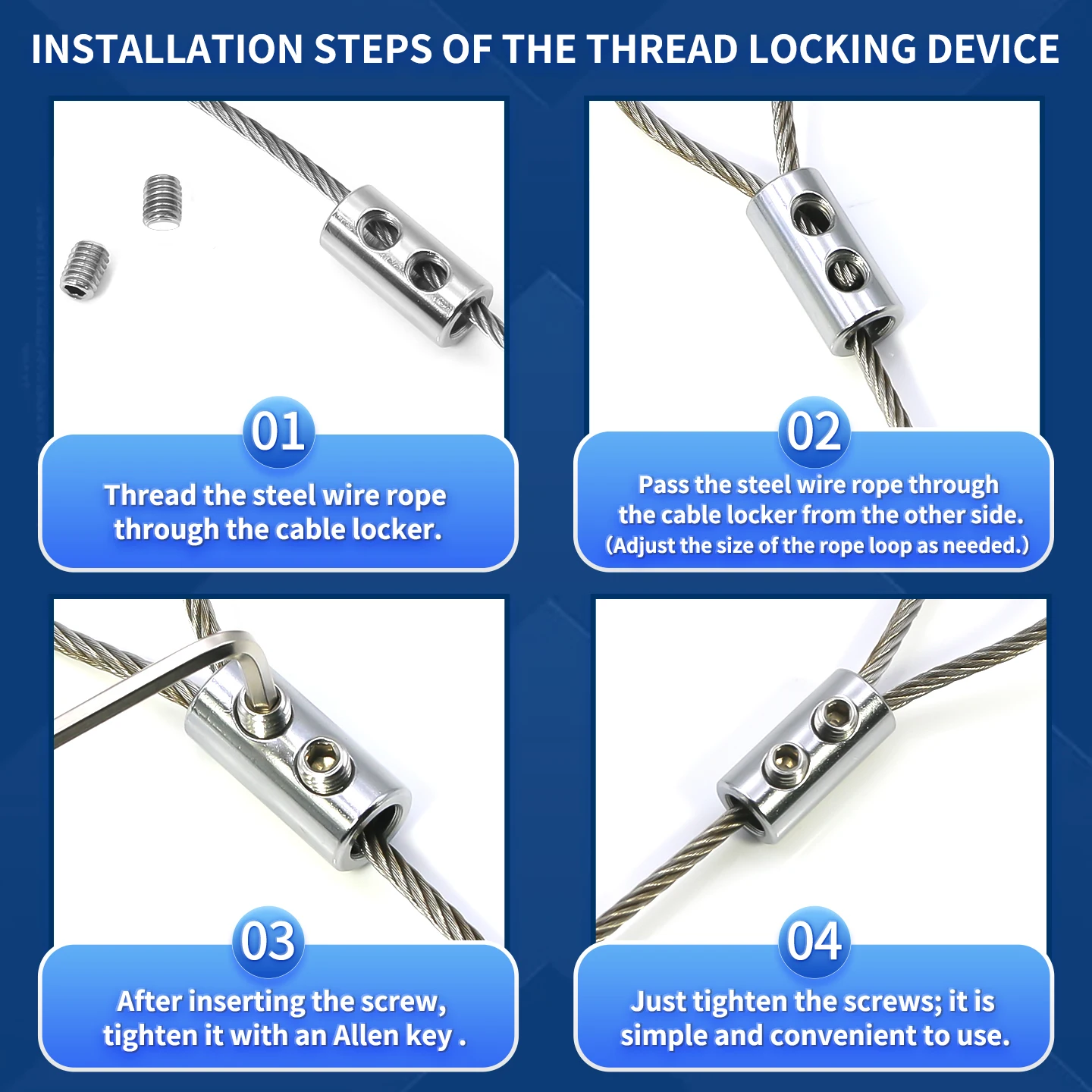 INSTALLATION STEPS OF THE THREAD LOCKING DEVICE

01

Thread the steel wire rope through the cable locker.

02

Pass the steel wire rope through the cable locker from the other side.
(Adjust the size of the rope loop as needed.)

03

After inserting the screw, tighten it with an Allen key .

04

Just tighten the screws; it is simple and convenient to use.