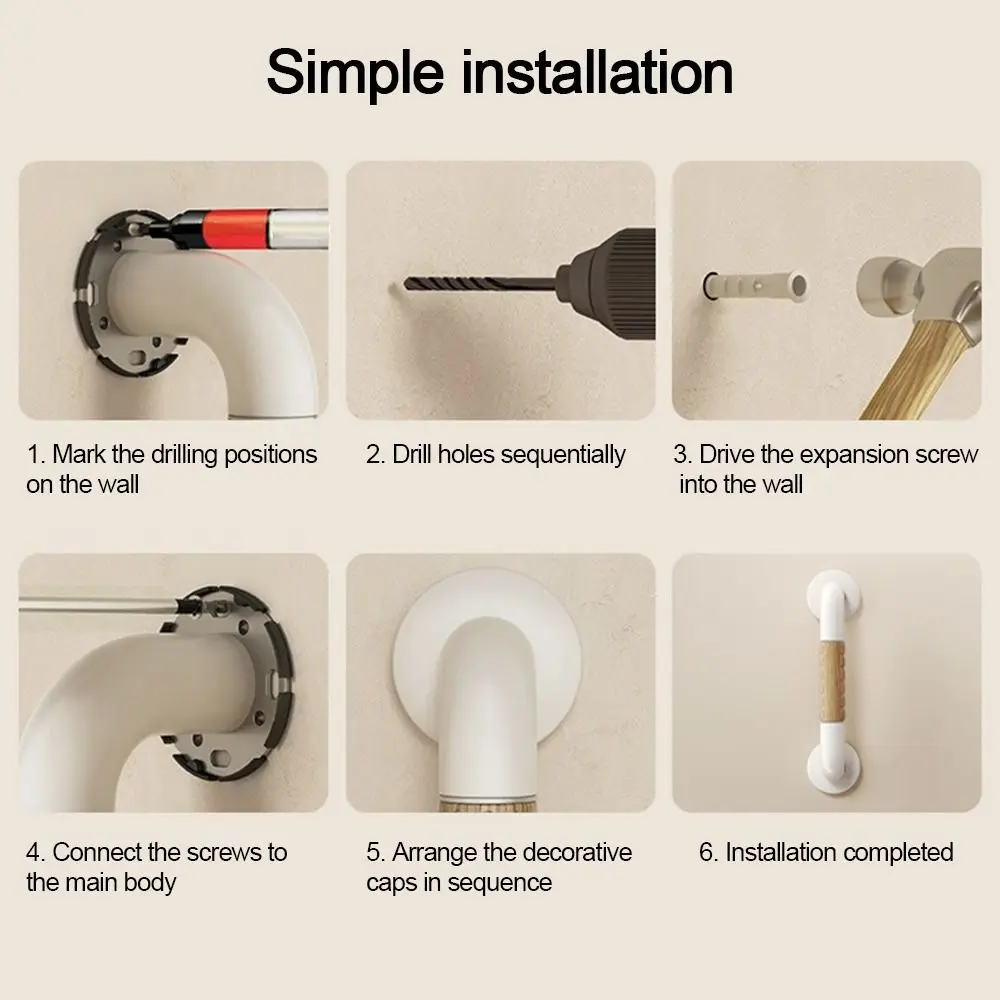 Simple installation

1. Mark the drilling positions on the wall

2. Drill holes sequentially

3. Drive the expansion screw into the wall

4. Connect the screws to the main body

5. Arrange the decorative caps in sequence

6. Installation completed