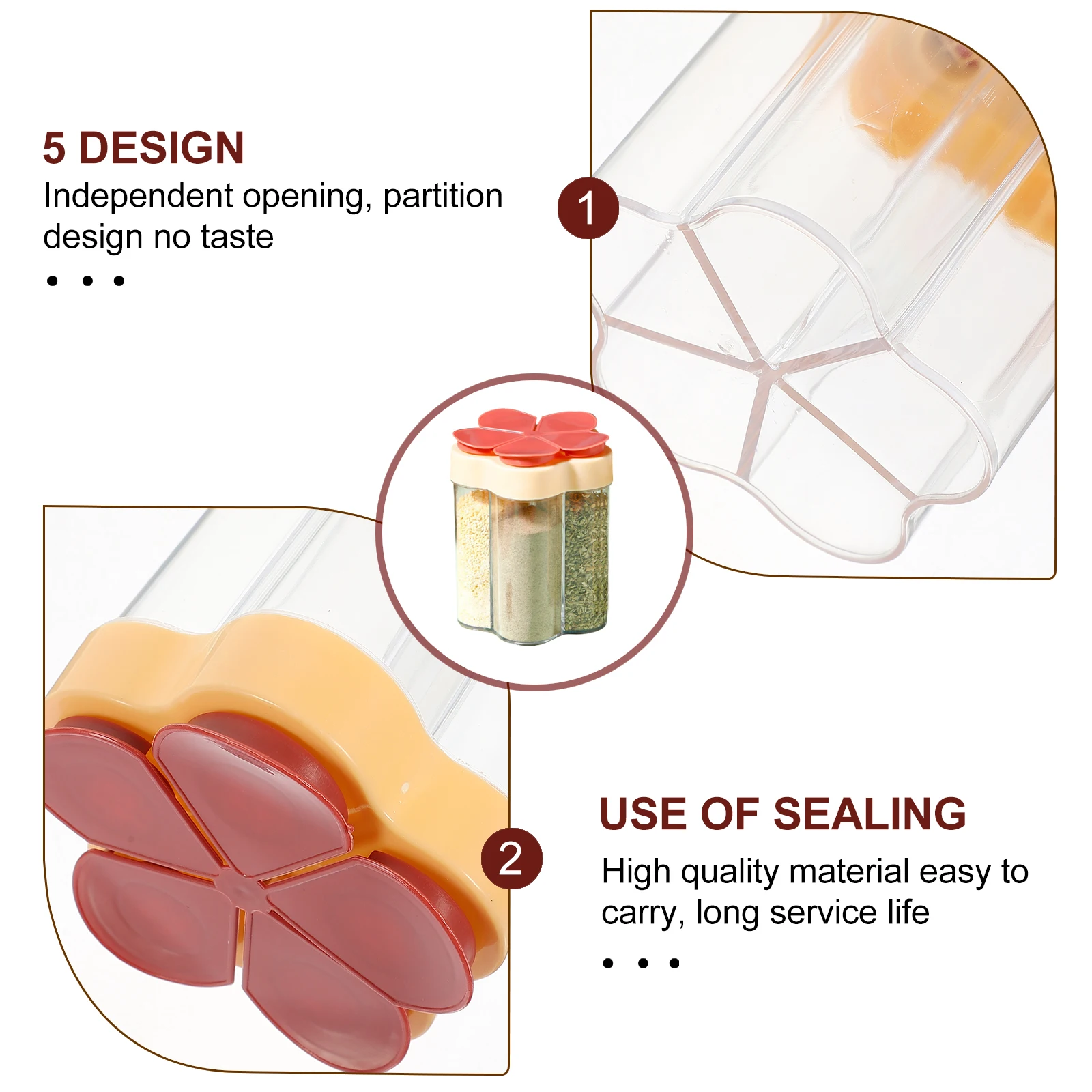 5 DESIGN

Independent opening, partition design no taste

• • •

1

2

USE OF SEALING

High quality material easy to carry, long service life

• • •