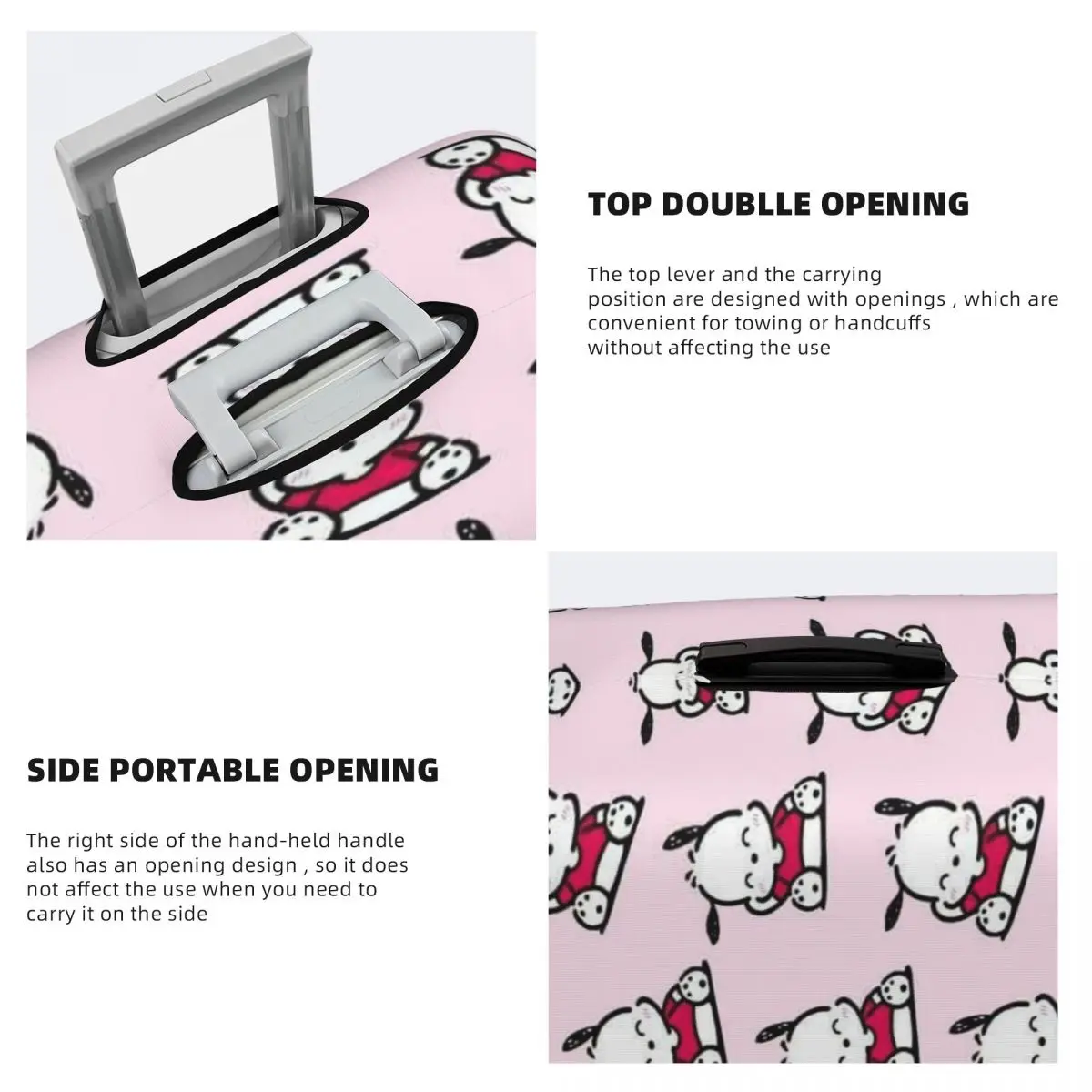 TOP DOUBLLE OPENING

The top lever and the carrying position are designed with openings , which are convenient for towing or handcuffs without affecting the use

SIDE PORTABLE OPENING

The right side of the hand-held handle also has an opening design , so it does not affect the use when you need to carry it on the side