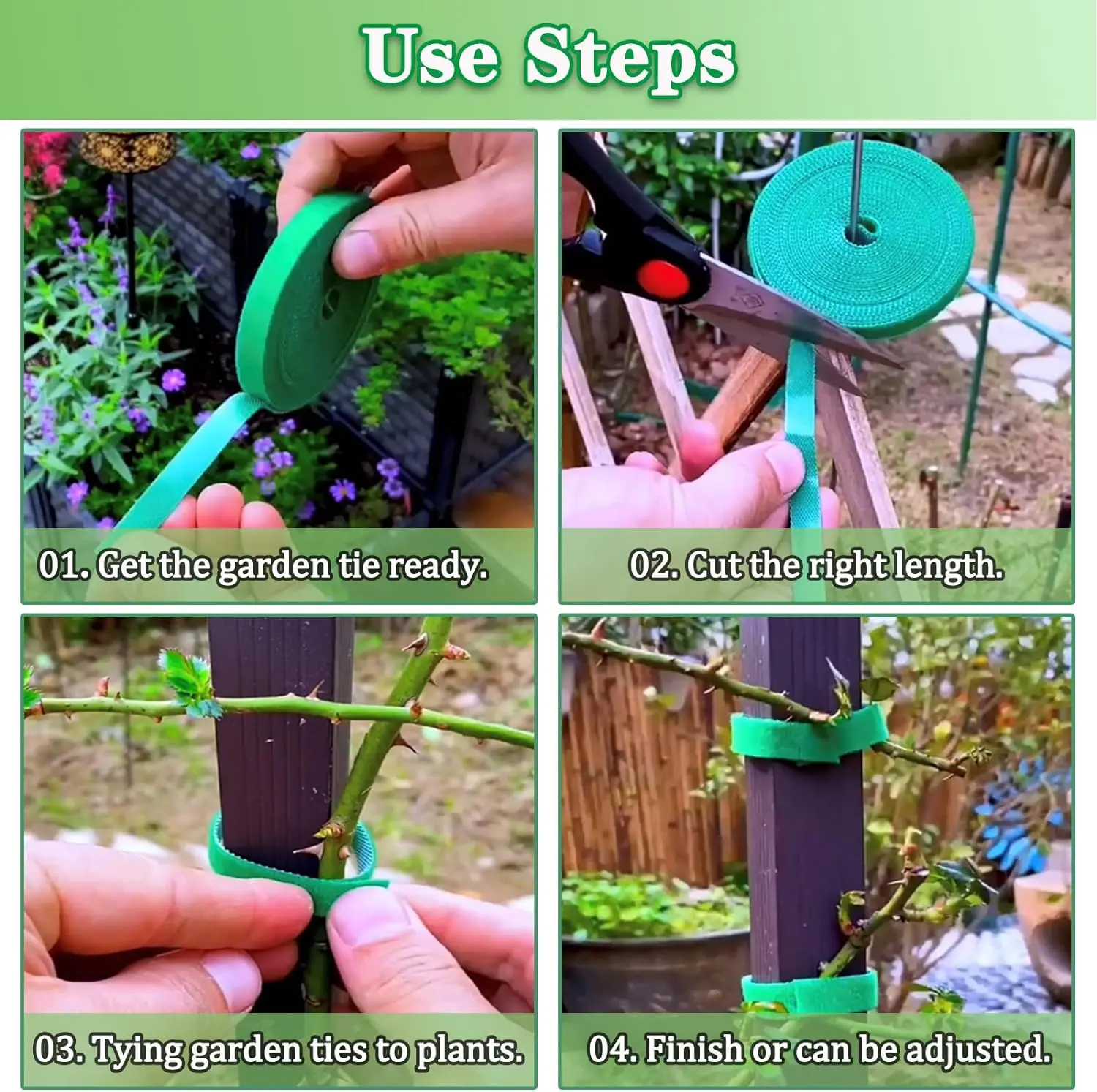 Use Steps

01. Get the garden tie ready.

02. Cut the right length.

03. Tying garden ties to plants.

04. Finish or can be adjusted.