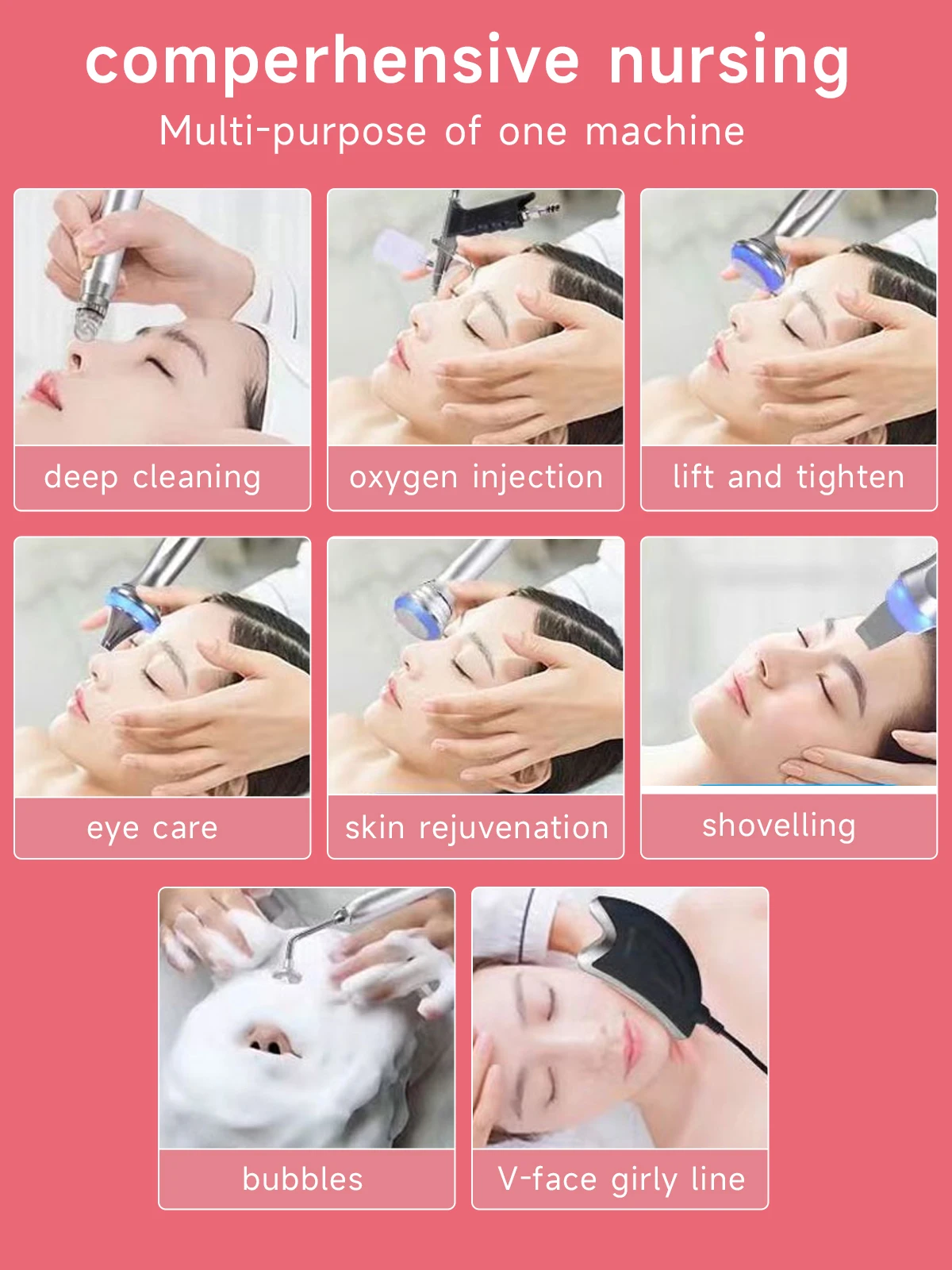 comperhensive nursing
Multi-purpose of one machine

deep cleaning

oxygen injection

lift and tighten

eye care

skin rejuvenation

shovelling

bubbles

V-face girly line