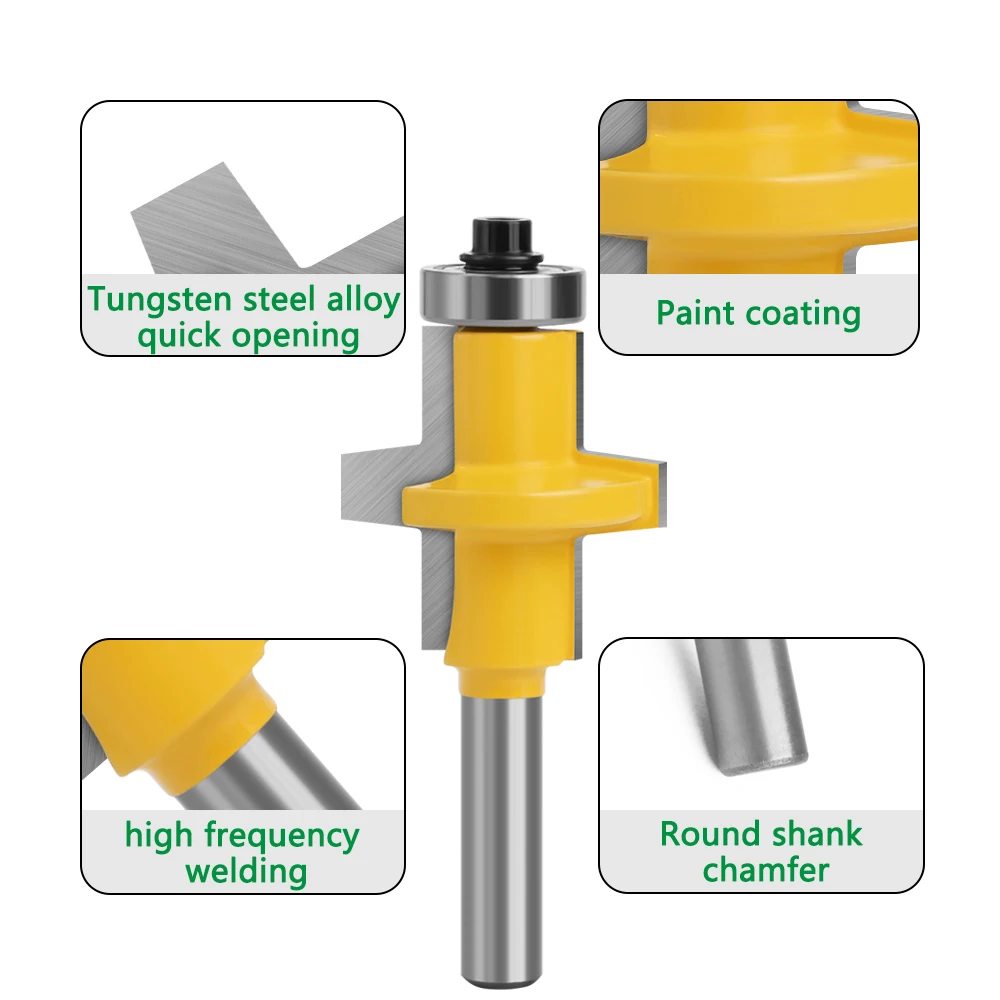 Tungsten steel alloy quick opening

Paint coating

high frequency welding

Round shank chamfer