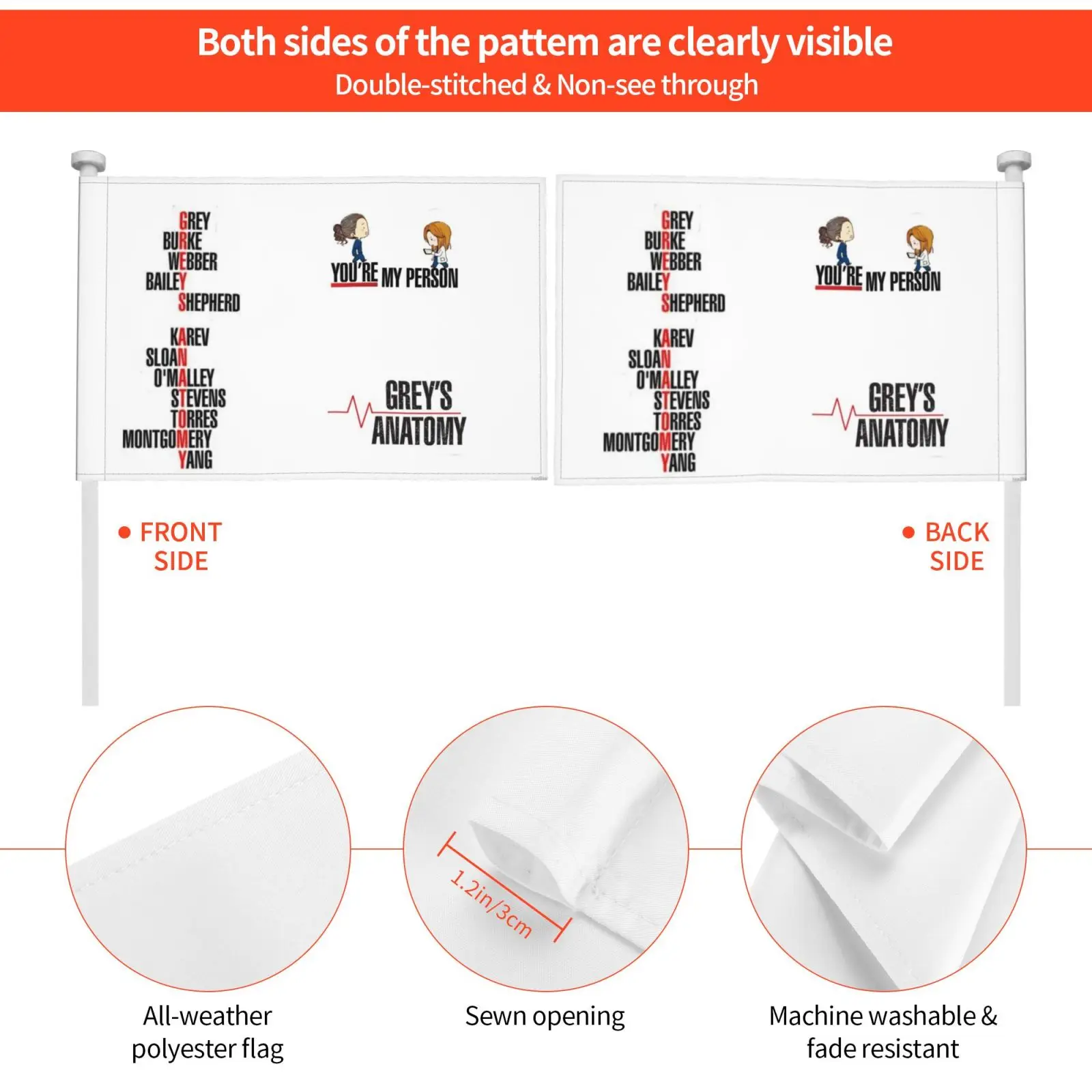 Both sides of the pattem are clearly visible
Double-stitched & Non-see through

GREY
BURKE
WEBBER
BAILEY
SHEPHERD

KAREV
SLOAN
O'MALLEY
STEVENS
TORRES
MONTGOMERY
YANG

YOU'RE MY PERSON

GREY'S ANATOMY

GREY
BURKE
WEBBER
BAILEY
SHEPHERD

KAREV
SLOAN
O'MALLEY
STEVENS
TORRES
MONTGOMERY
YANG

YOU'RE MY PERSON

GREY'S ANATOMY

● FRONT SIDE

● BACK SIDE

1.2in/3cm

All-weather polyester flag

Sewn opening

Machine washable & fade resistant