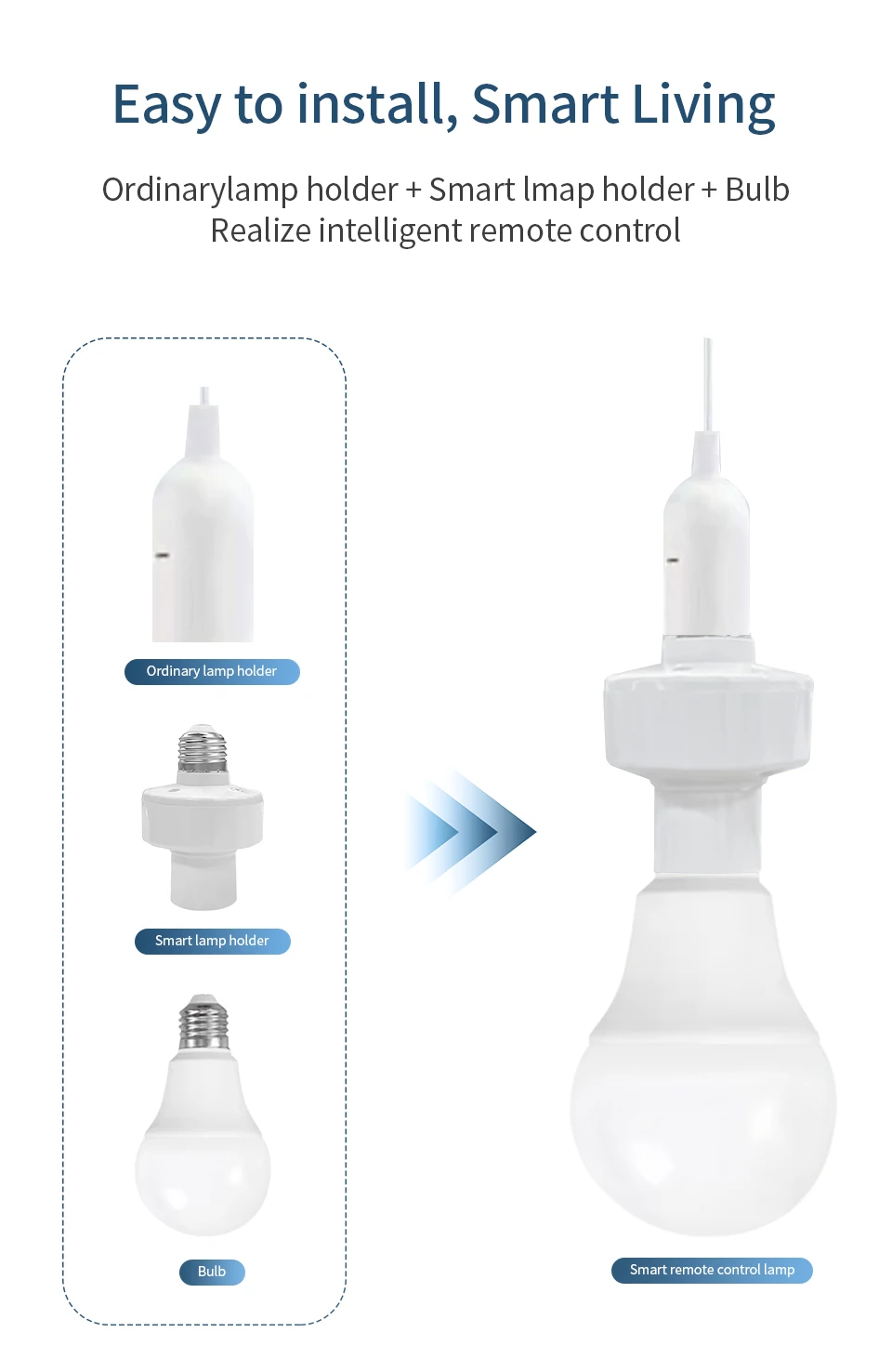 Easy to install, Smart Living

Ordinarylamp holder + Smart lmap holder + Bulb
Realize intelligent remote control

Ordinary lamp holder

Smart lamp holder

Bulb

Smart remote control lamp