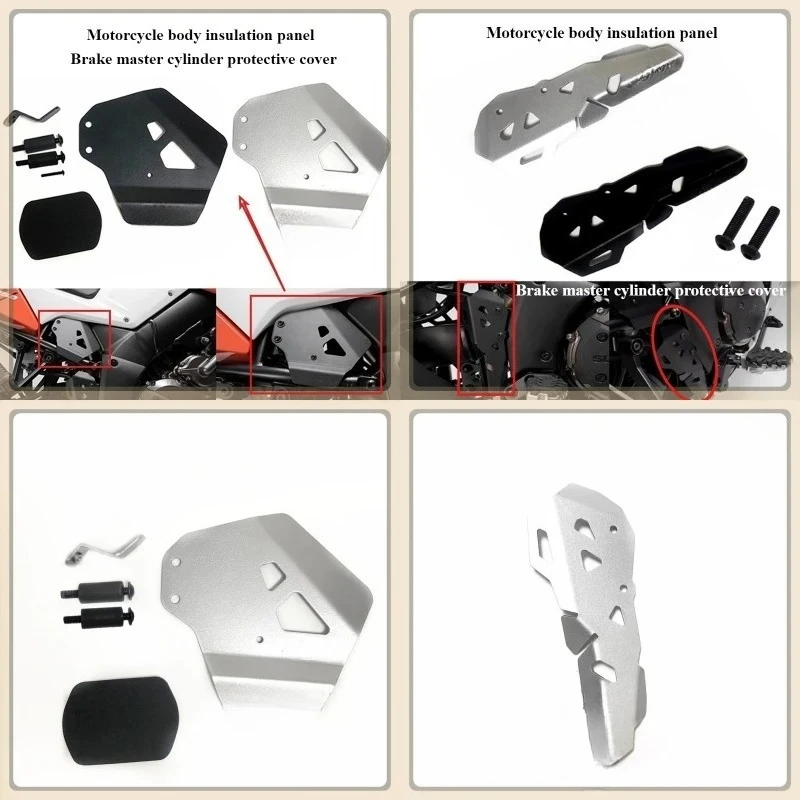 Motorcycle body insulation panel
Brake master cylinder protective cover

Motorcycle body insulation panel

Brake master cylinder protective cover