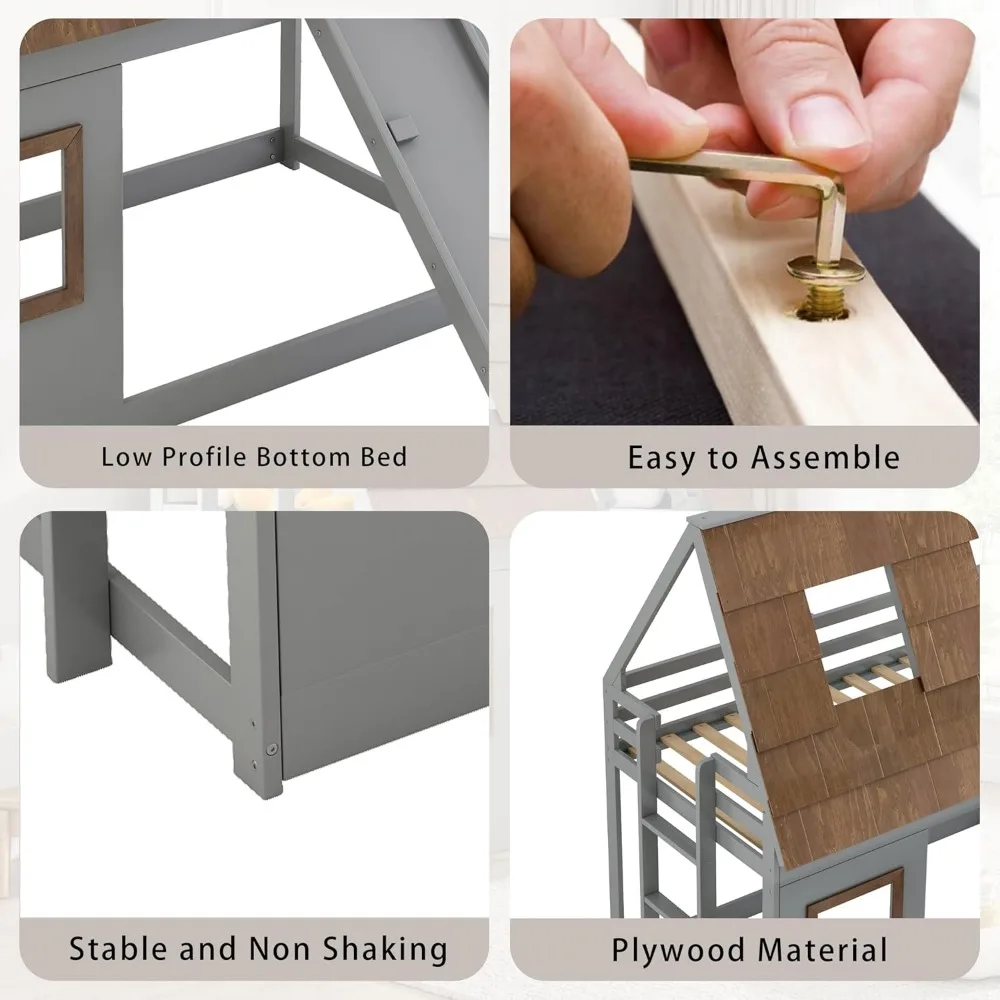 Low Profile Bottom Bed

Easy to Assemble

Stable and Non Shaking

Plywood Material