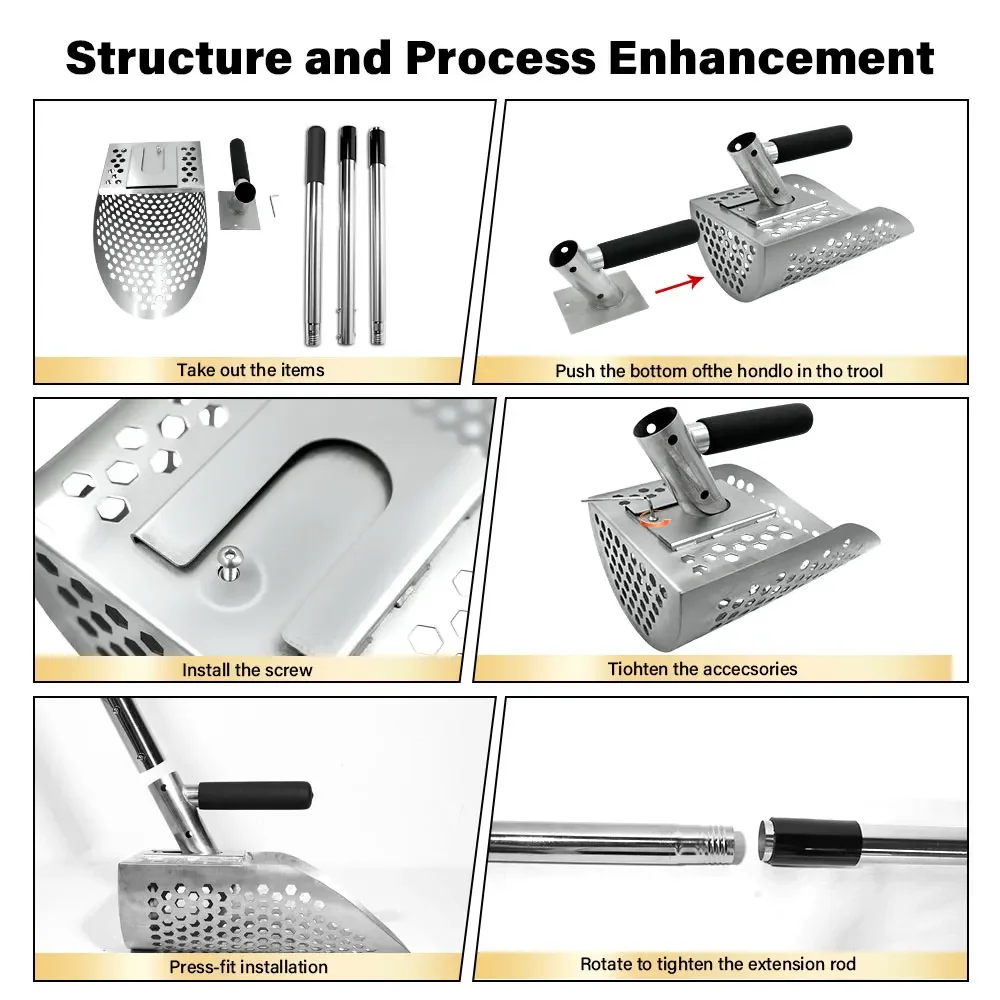 Structure and Process Enhancement

Take out the items

Push the bottom ofthe hondlo in tho trool

Install the screw

Tiohten the accecsories

Press-fit installation

Rotate to tighten the extension rod