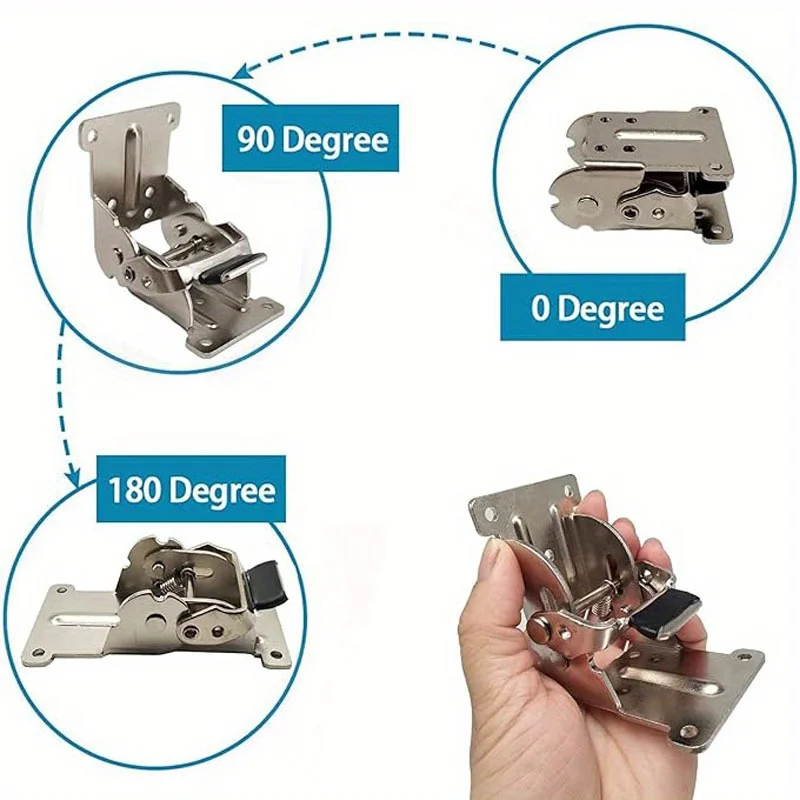 90 Degree

0 Degree

180 Degree