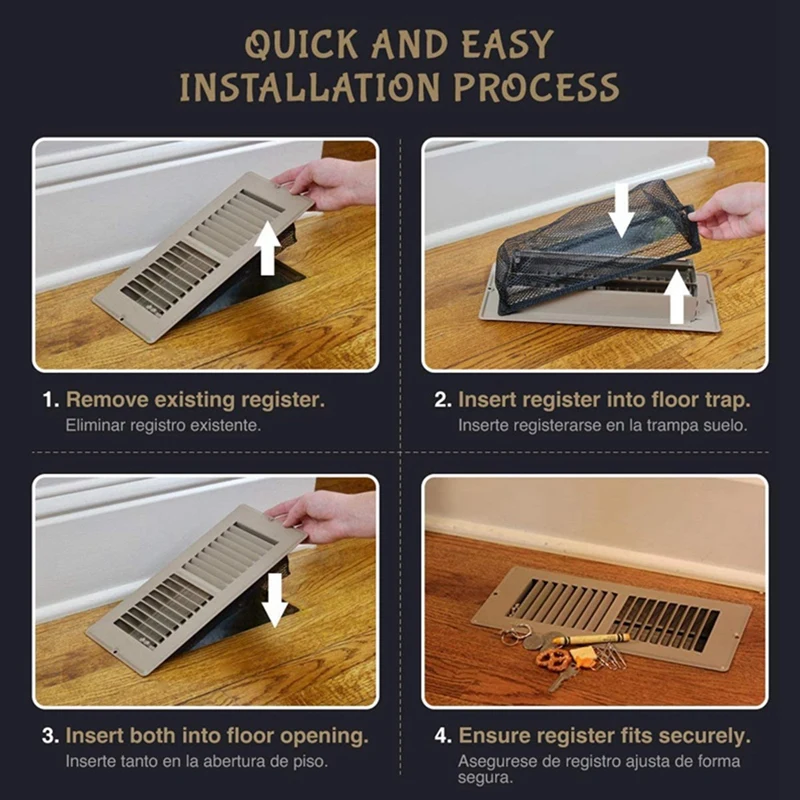 QUICK AND EASY INSTALLATION PROCESS

1. Remove existing register.
Eliminar registro existente.

2. Insert register into floor trap.
Inserte registerarse en la trampa suelo.

3. Insert both into floor opening.
Inserte tanto en la abertura de piso.

4. Ensure register fits securely.
Asegurese de registro ajusta de forma segura.