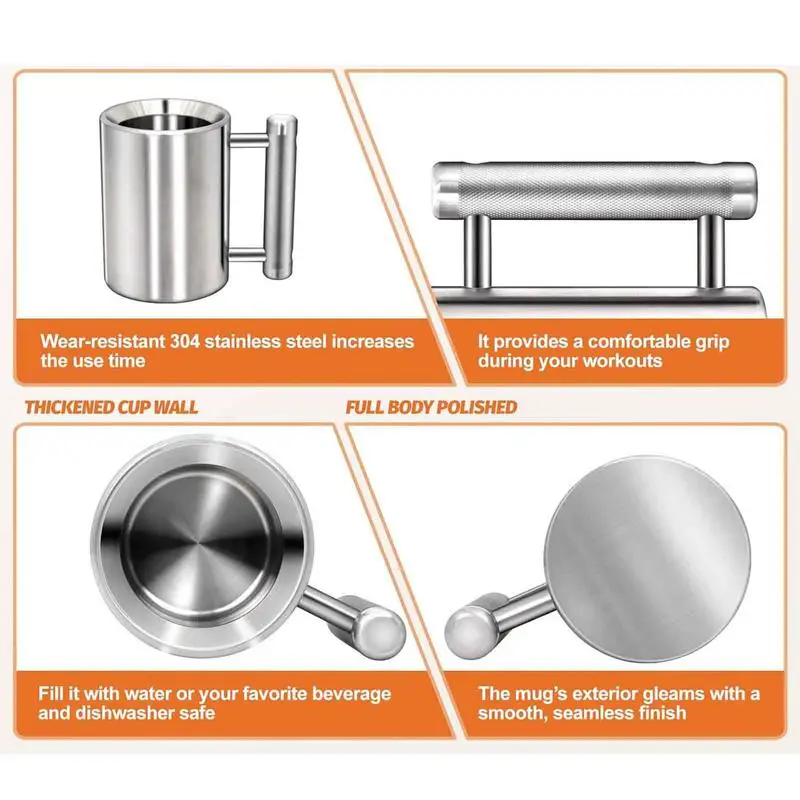 Wear-resistant 304 stainless steel increases the use time

It provides a comfortable grip during your workouts

THICKENED CUP WALL

FULL BODY POLISHED

Fill it with water or your favorite beverage and dishwasher safe

The mug's exterior gleams with a smooth, seamless finish