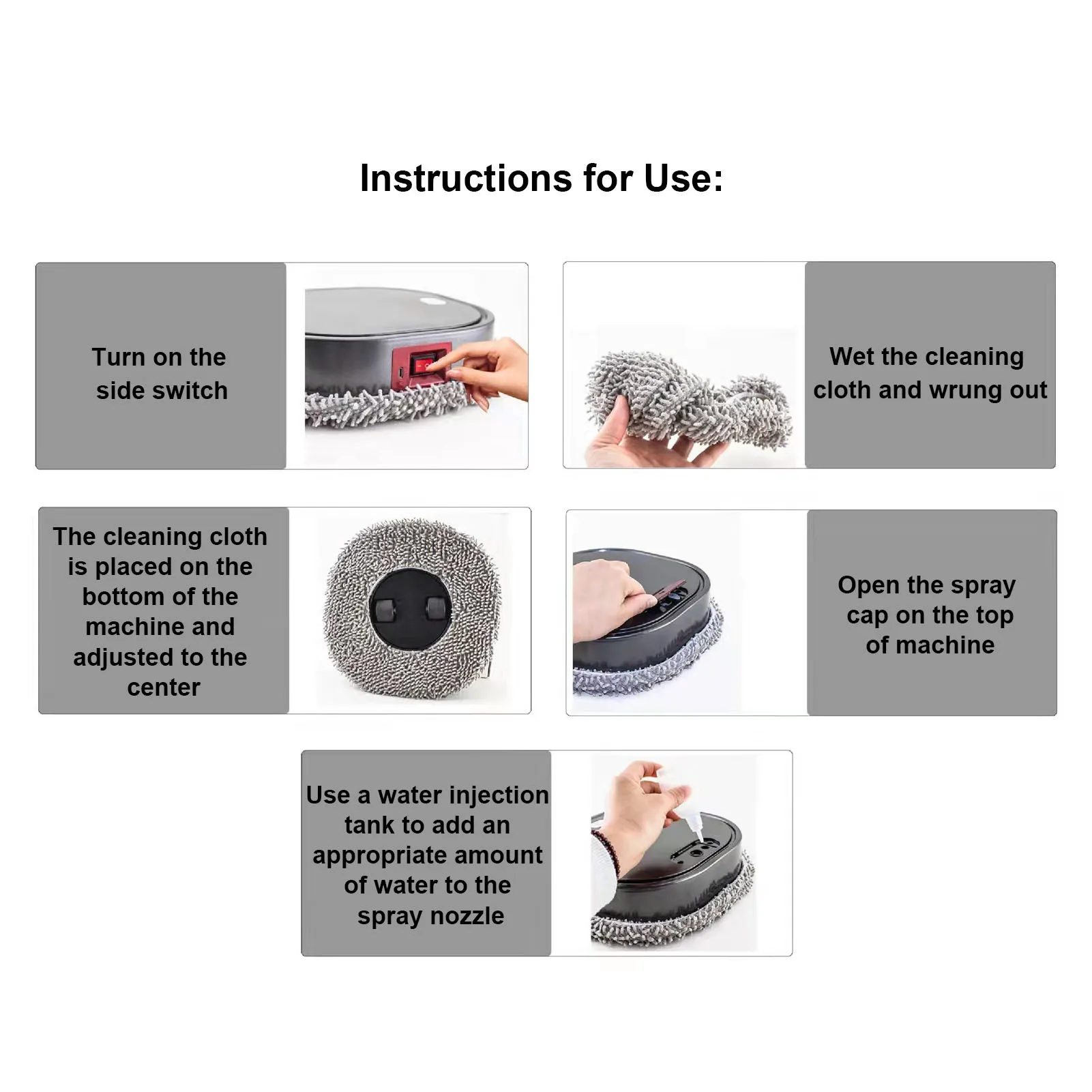 Instructions for Use:

Turn on the side switch

Wet the cleaning cloth and wrung out

The cleaning cloth is placed on the bottom of the machine and adjusted to the center

Open the spray cap on the top of machine

Use a water injection tank to add an appropriate amount of water to the spray nozzle