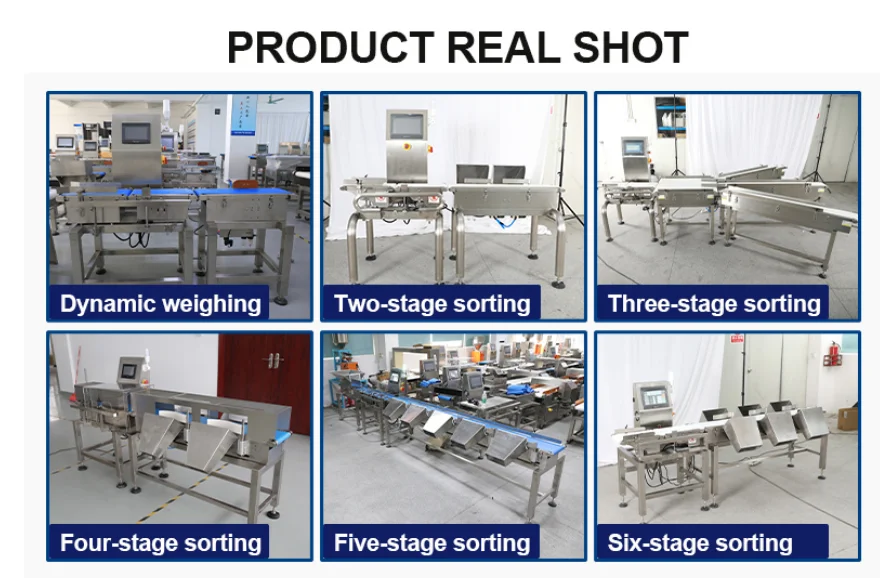 PRODUCT REAL SHOT

Dynamic weighing

Two-stage sorting

Three-stage sorting

Four-stage sorting

Five-stage sorting

Six-stage sorting