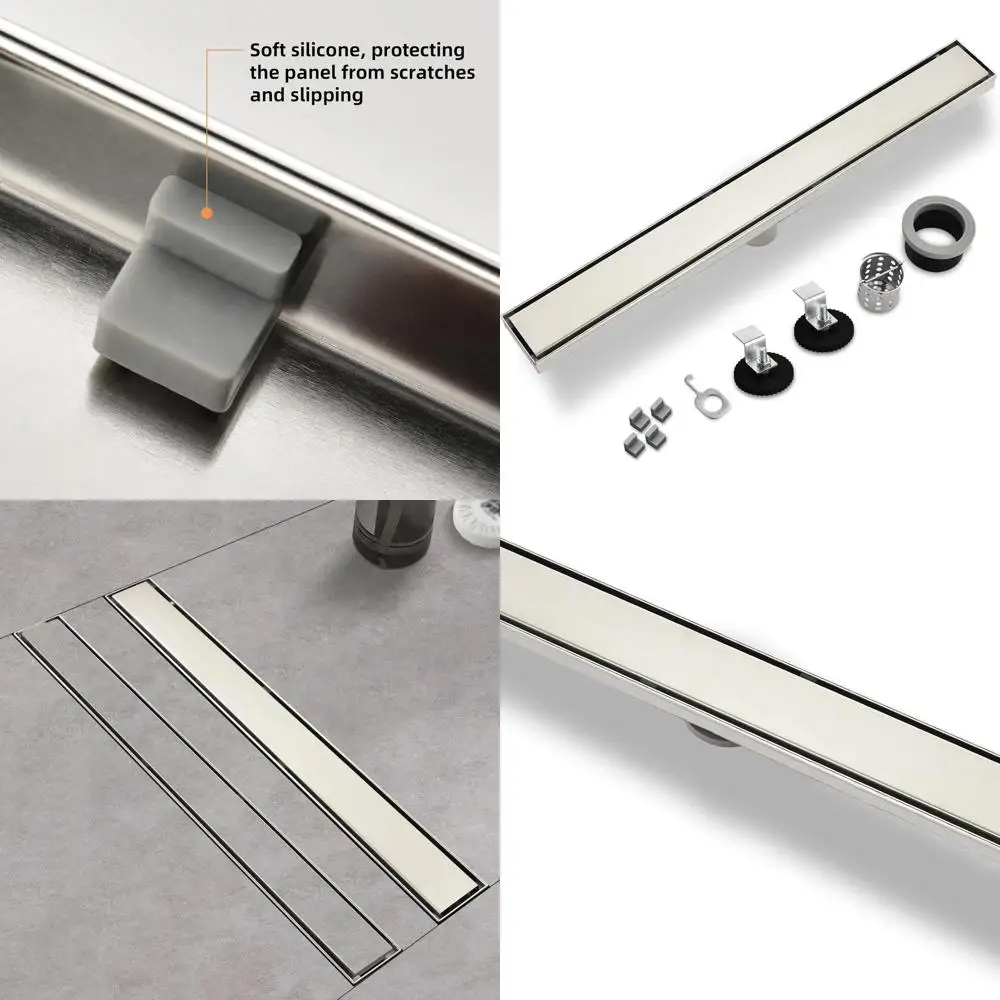 Soft silicone, protecting the panel from scratches and slipping