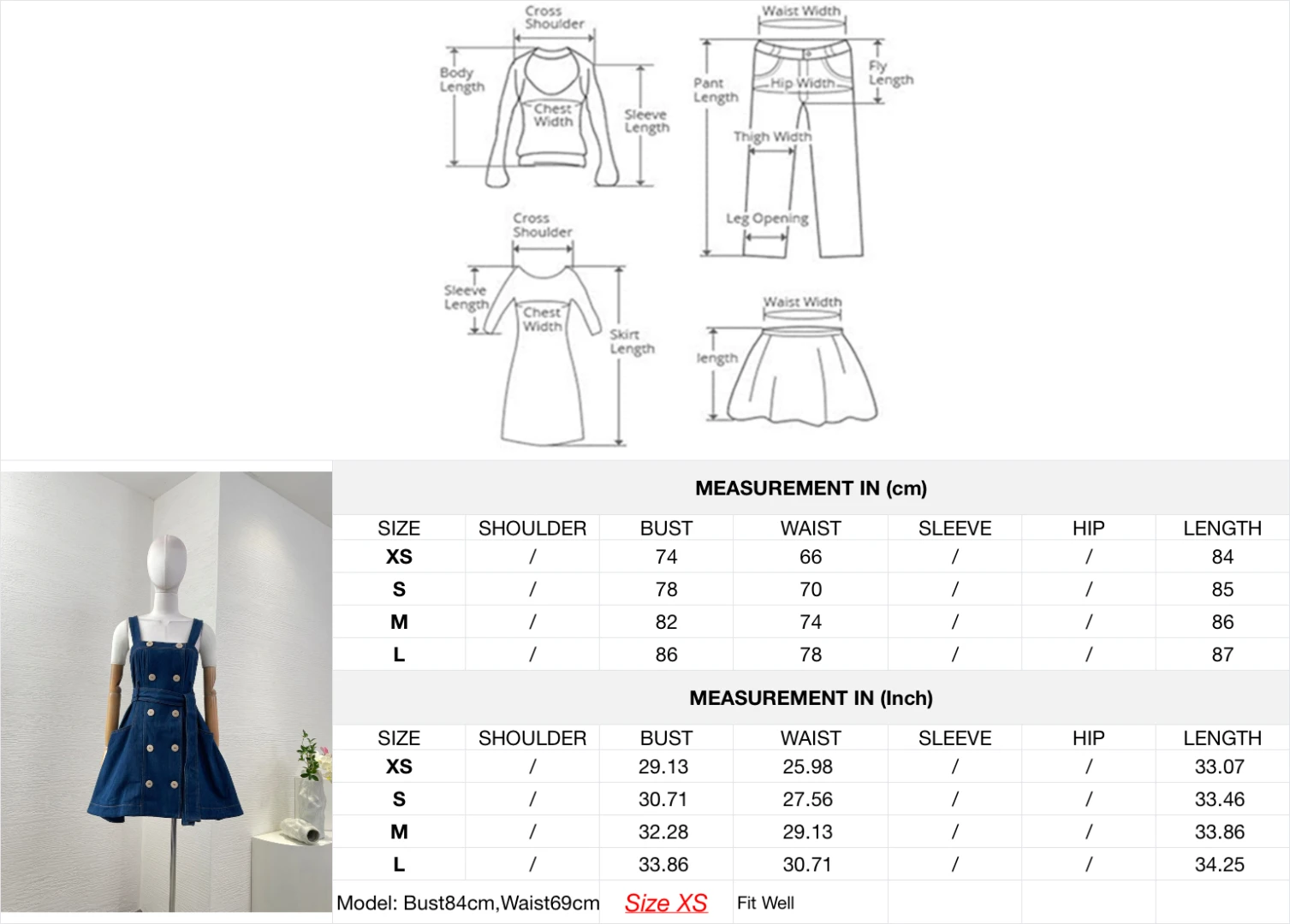 Cross Shoulder
Body Length
Chest Width
Sleeve Length

Waist Width
Pant Length
Hip Width
Fly Length
Thigh Width
Leg Opening

Cross Shoulder
Sleeve Length
Chest Width
Skirt Length

Waist Width
length

MEASUREMENT IN (cm)

| SIZE | SHOULDER | BUST | WAIST | SLEEVE | HIP | LENGTH |
|---|---|---|---|---|---|---|
| XS | / | 74 | 66 | / | / | 84 |
| S | / | 78 | 70 | / | / | 85 |
| M | / | 82 | 74 | / | / | 86 |
| L | / | 86 | 78 | / | / | 87 |

MEASUREMENT IN (Inch)

| SIZE | SHOULDER | BUST | WAIST | SLEEVE | HIP | LENGTH |
|---|---|---|---|---|---|---|
| XS | / | 29.13 | 25.98 | / | / | 33.07 |
| S | / | 30.71 | 27.56 | / | / | 33.46 |
| M | / | 32.28 | 29.13 | / | / | 33.86 |
| L | / | 33.86 | 30.71 | / | / | 34.25 |

Model: Bust84cm,Waist69cm Size XS Fit Well