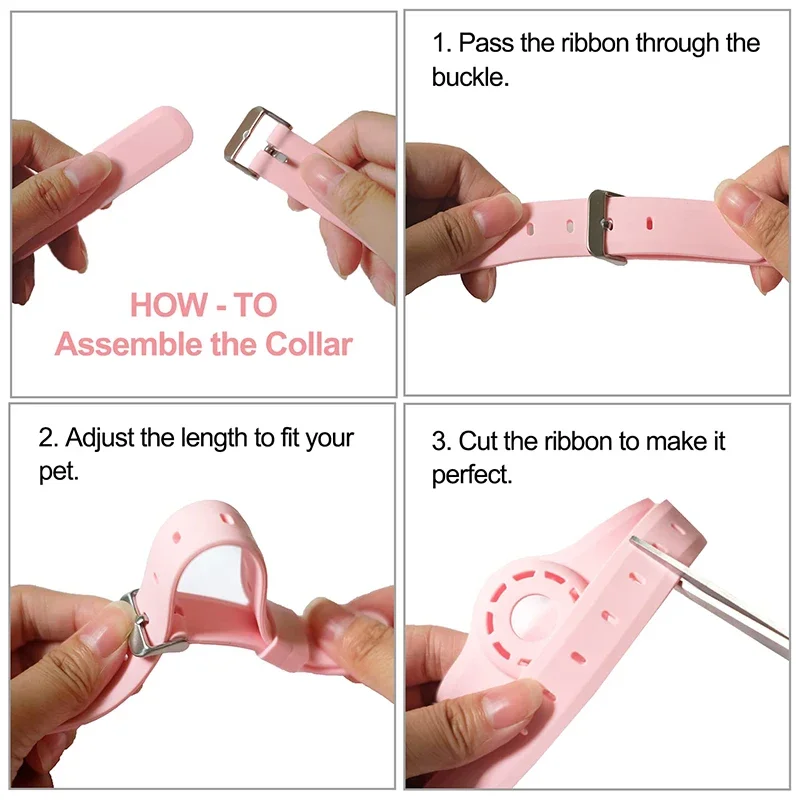 HOW - TO
Assemble the Collar

1. Pass the ribbon through the buckle.

2. Adjust the length to fit your pet.

3. Cut the ribbon to make it perfect.