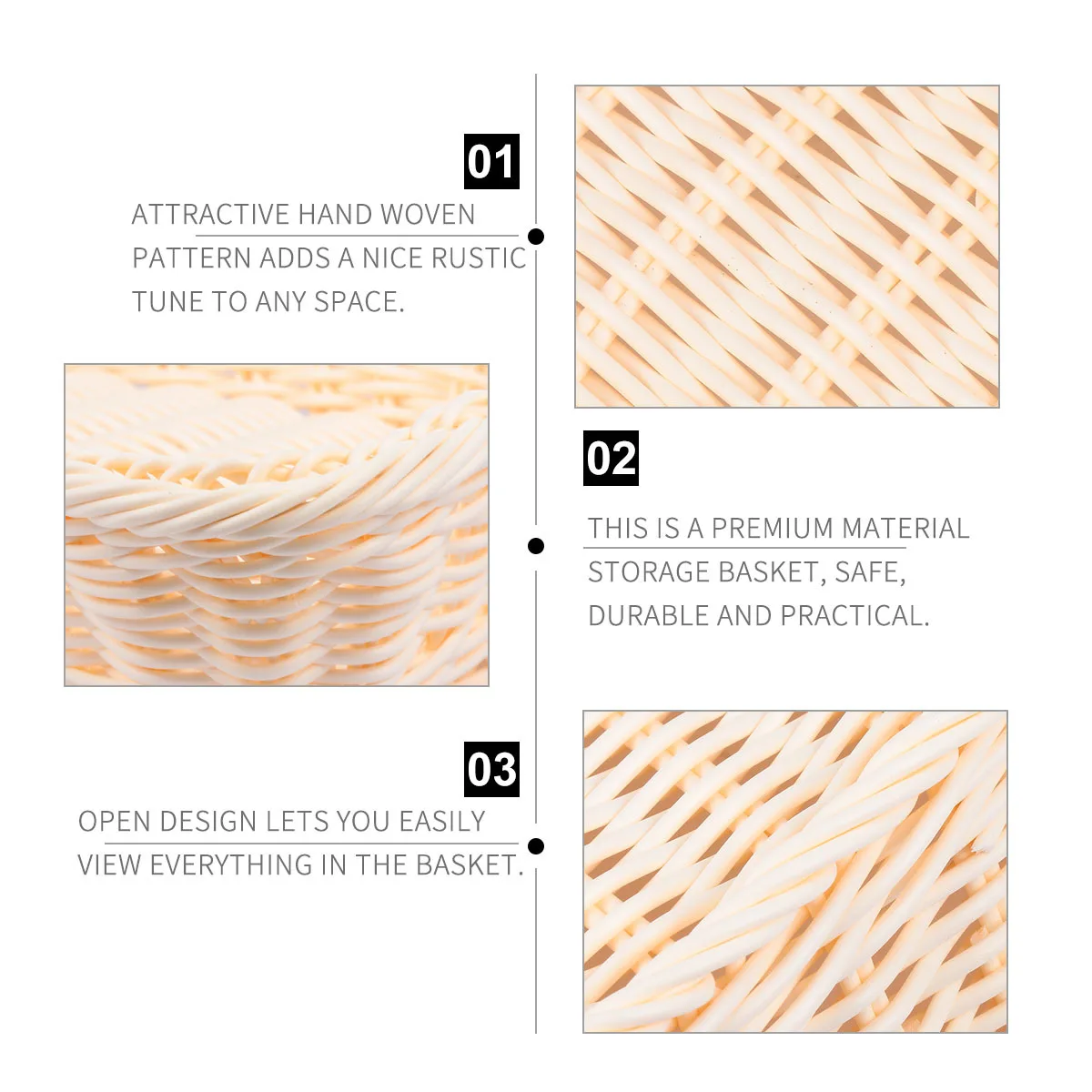 01

ATTRACTIVE HAND WOVEN PATTERN ADDS A NICE RUSTIC TUNE TO ANY SPACE.

02

THIS IS A PREMIUM MATERIAL STORAGE BASKET, SAFE, DURABLE AND PRACTICAL.

03

OPEN DESIGN LETS YOU EASILY VIEW EVERYTHING IN THE BASKET.