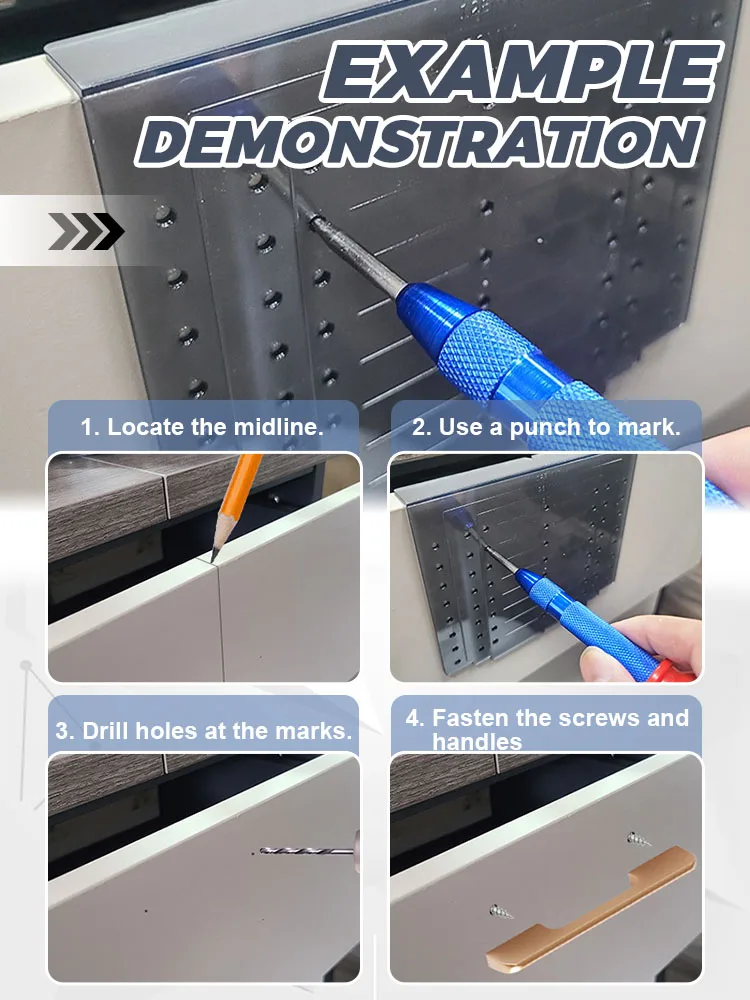 EXAMPLE DEMONSTRATION

1. Locate the midline.

2. Use a punch to mark.

3. Drill holes at the marks.

4. Fasten the screws and handles