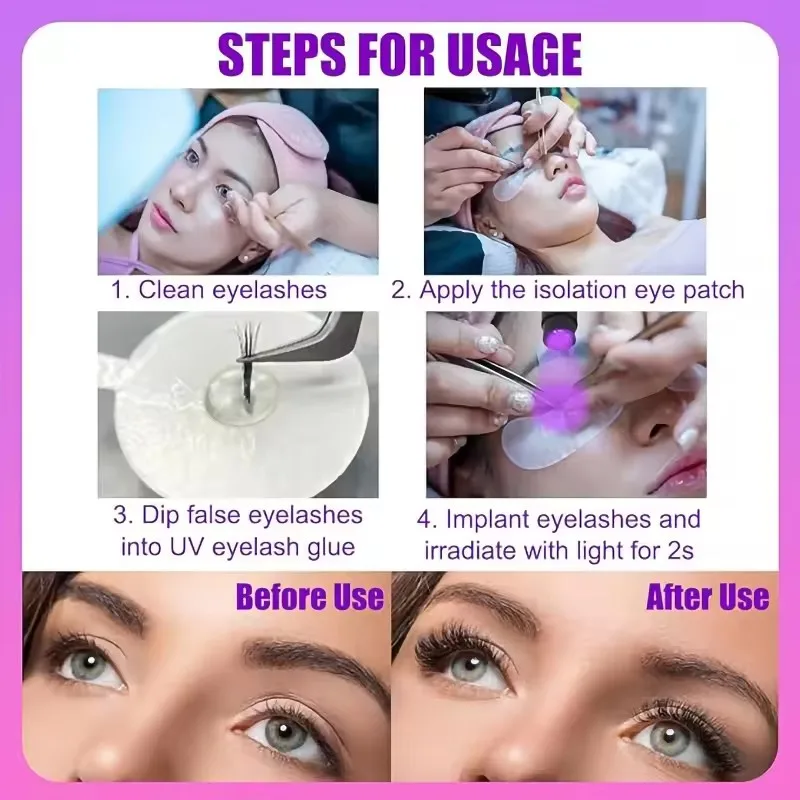 STEPS FOR USAGE

1. Clean eyelashes

2. Apply the isolation eye patch

3. Dip false eyelashes into UV eyelash glue

4. Implant eyelashes and irradiate with light for 2s

Before Use

After Use