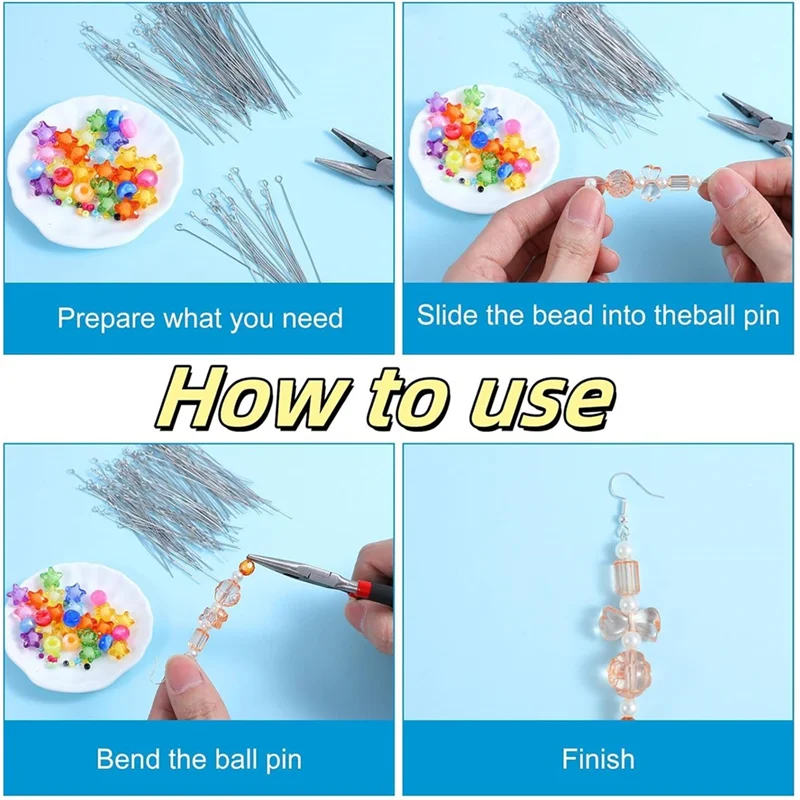 Prepare what you need

Slide the bead into theball pin

How to use

Bend the ball pin

Finish