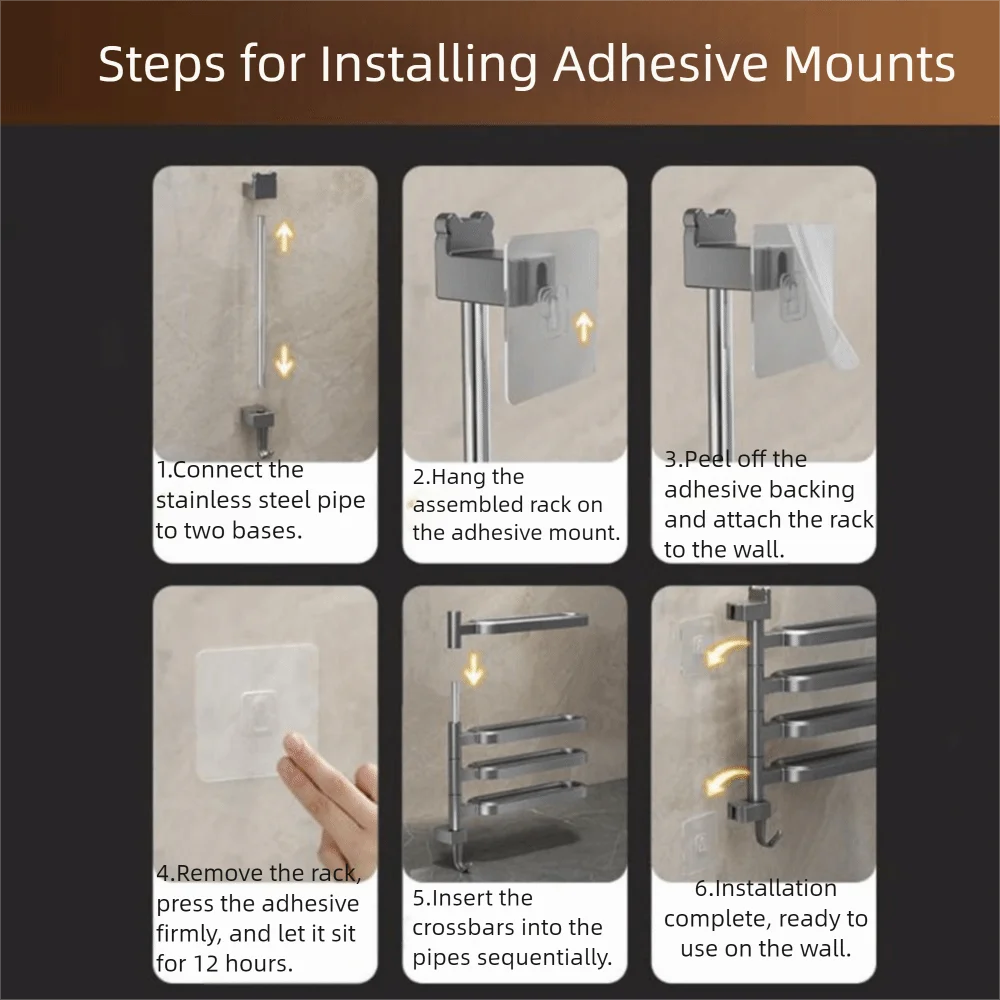 Steps for Installing Adhesive Mounts

1.Connect the stainless steel pipe to two bases.

2.Hang the assembled rack on the adhesive mount.

3.Peel off the adhesive backing and attach the rack to the wall.

4.Remove the rack, press the adhesive firmly, and let it sit for 12 hours.

5.Insert the crossbars into the pipes sequentially.

6.Installation complete, ready to use on the wall.