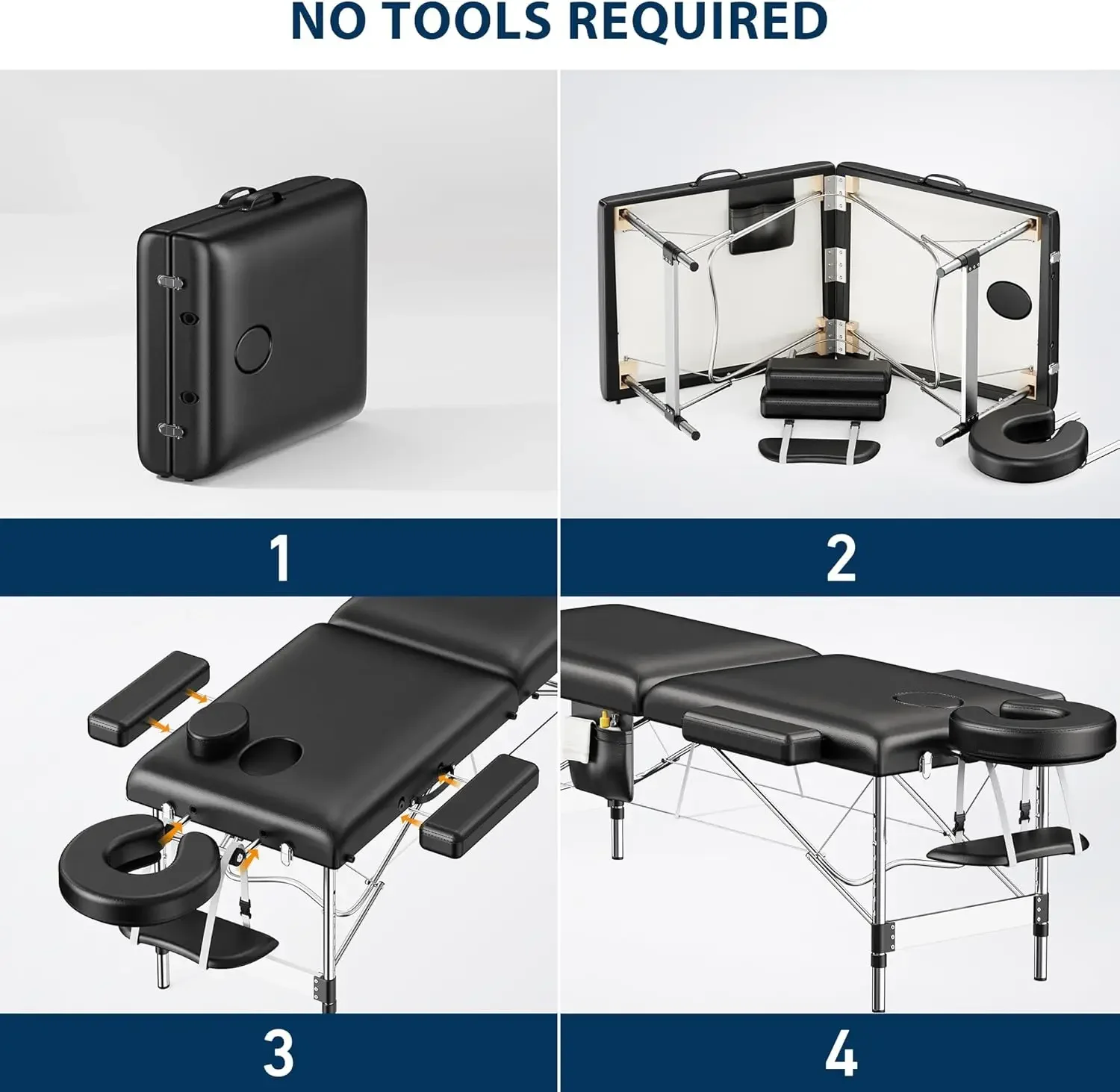 NO TOOLS REQUIRED

1

2

3

4