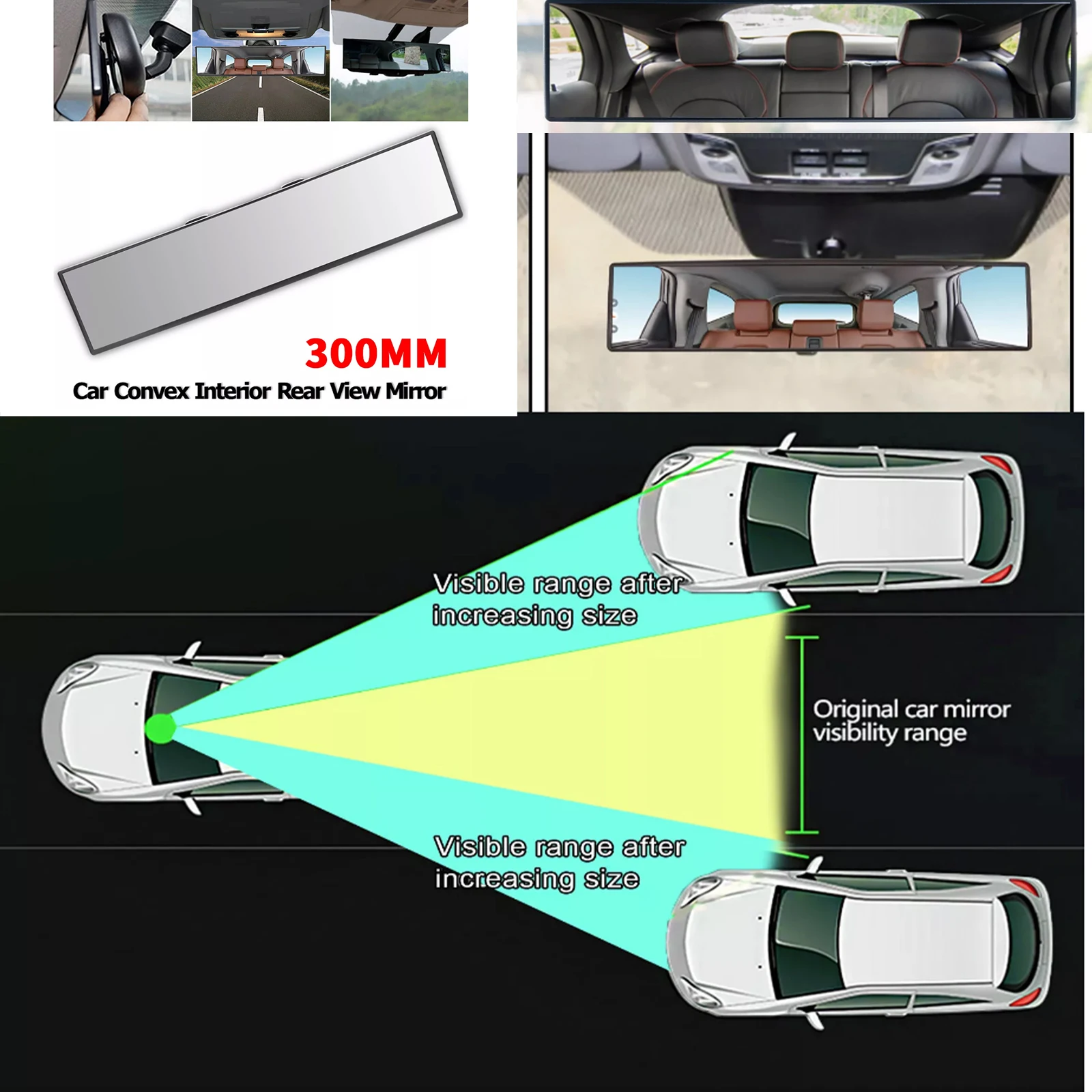 300MM
Car Convex Interior Rear View Mirror

Visible range after increasing size

Original car mirror visibility range

Visible range after increasing size