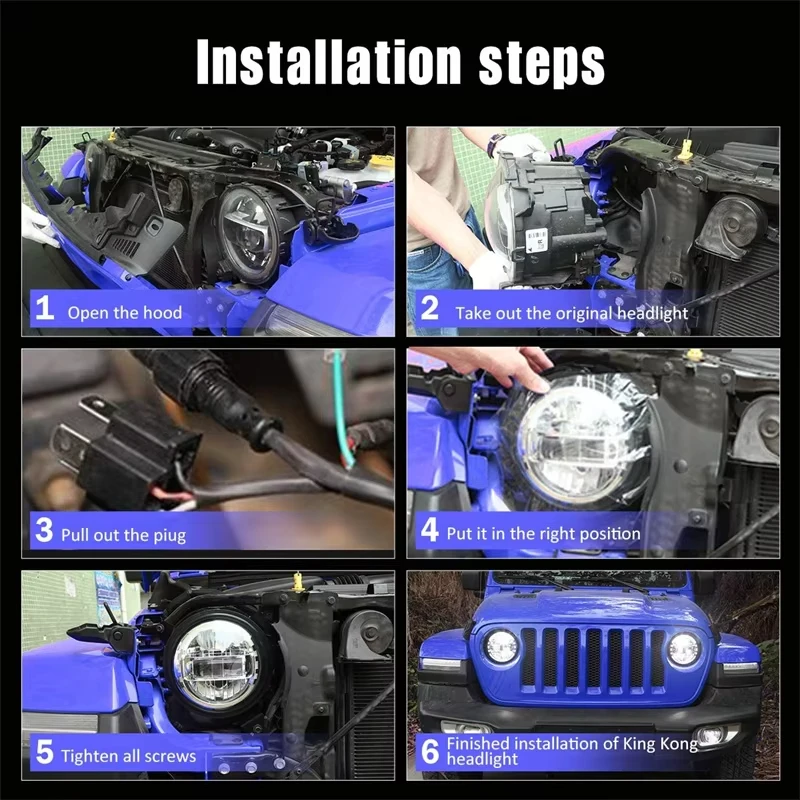 Installation steps

1 Open the hood

2 Take out the original headlight

3 Pull out the piug

4 Put it in the right position

5 Tighten all screws

6 Finished installation of King Kong headlight