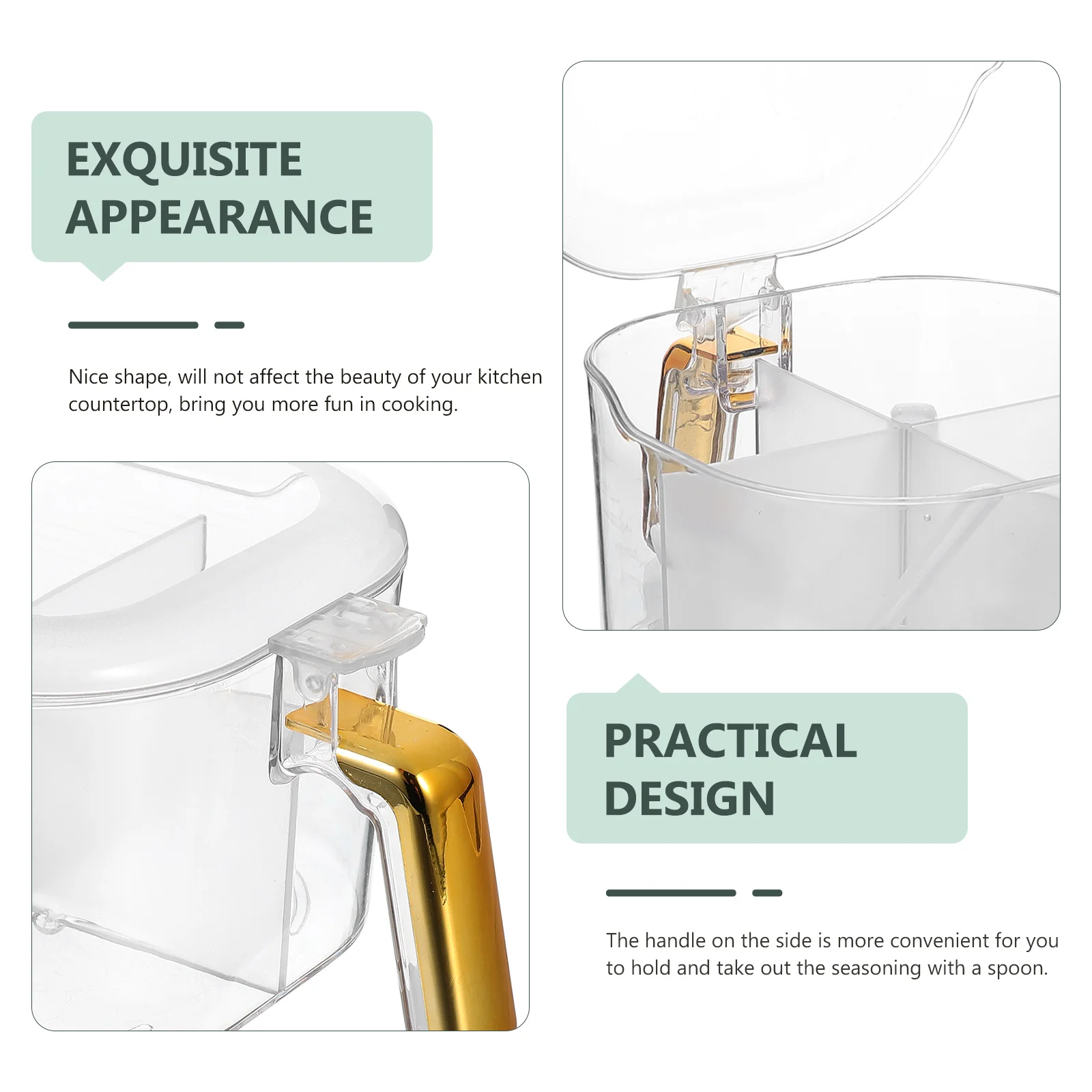 EXQUISITE APPEARANCE

Nice shape, will not affect the beauty of your kitchen countertop, bring you more fun in cooking.

PRACTICAL DESIGN

The handle on the side is more convenient for you to hold and take out the seasoning with a spoon.