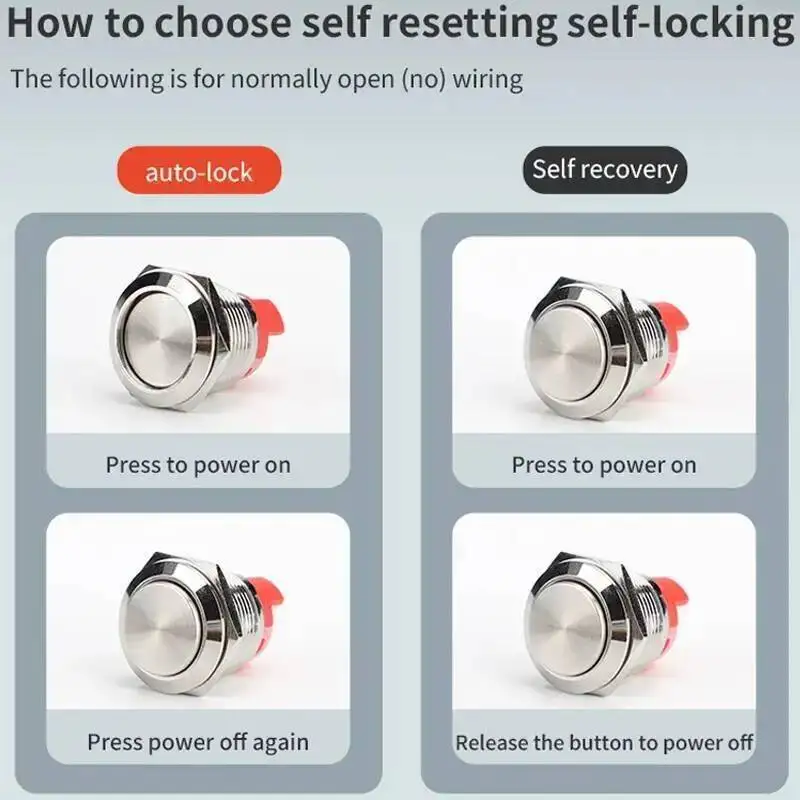 How to choose self resetting self-locking

The following is for normally open (no) wiring

auto-lock

Press to power on

Press power off again

Self recovery

Press to power on

Release the button to power off