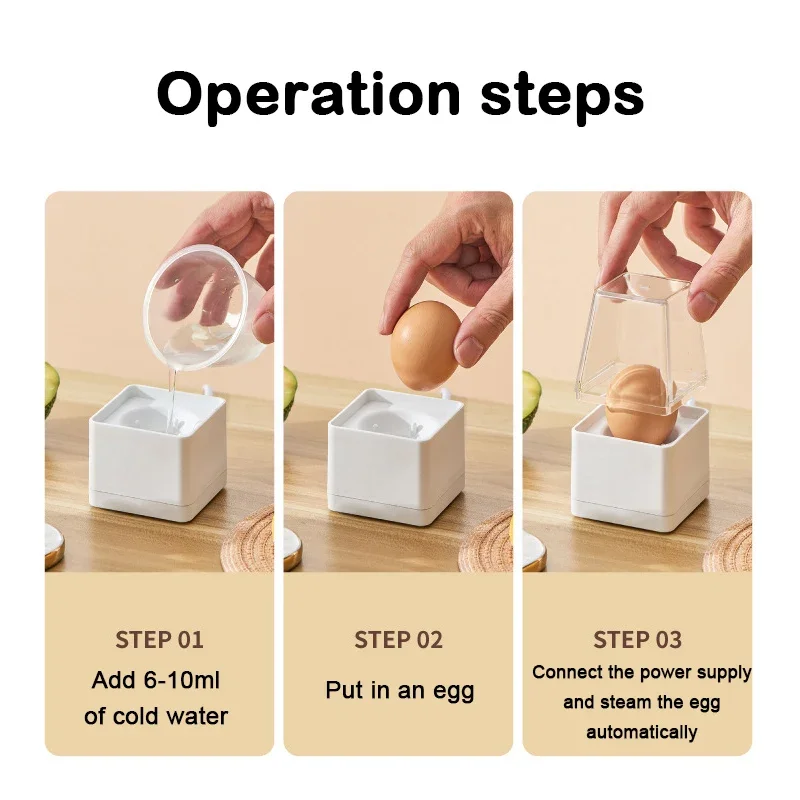 Operation steps

STEP 01
Add 6-10ml of cold water

STEP 02
Put in an egg

STEP 03
Connect the power supply and steam the egg automatically