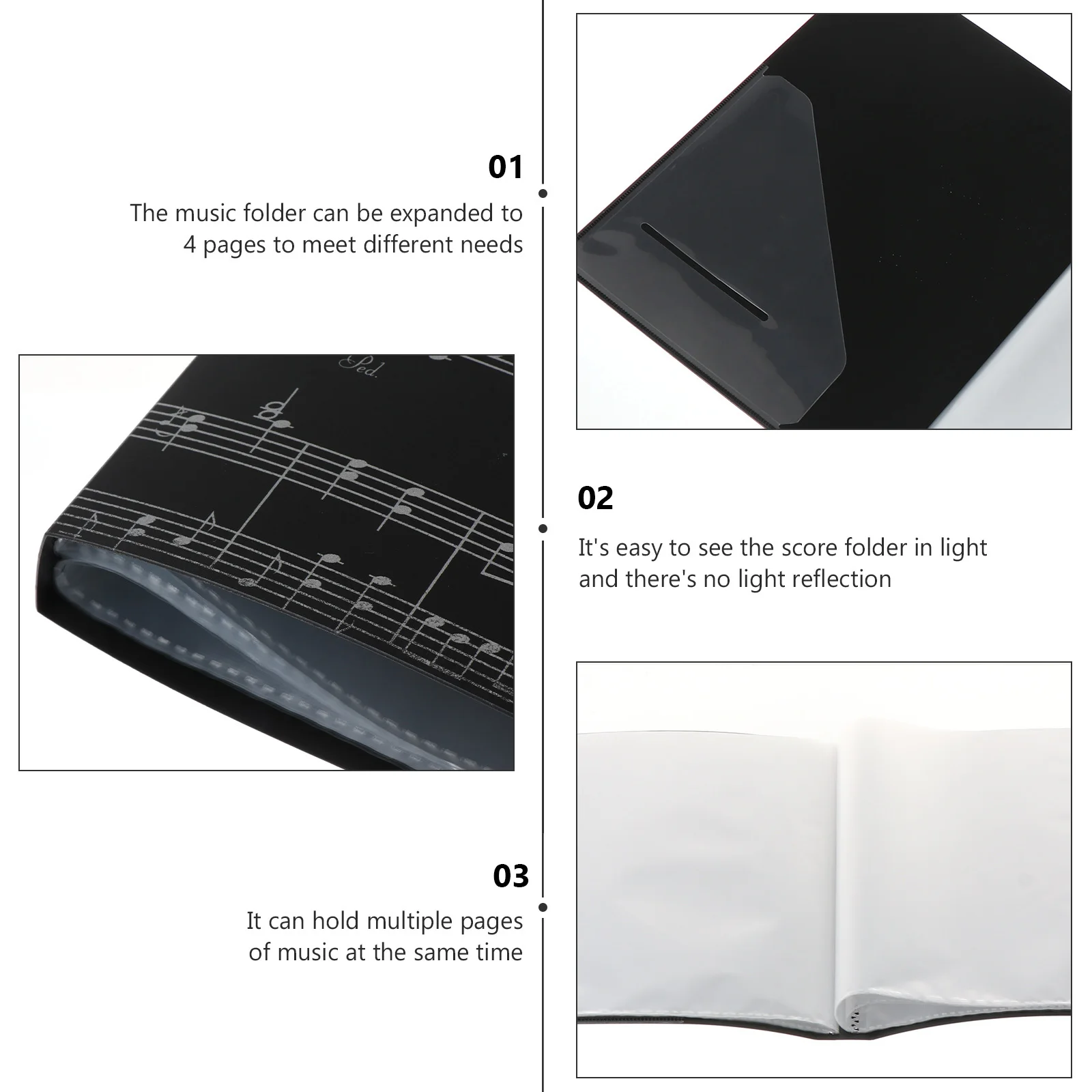 01

The music folder can be expanded to 4 pages to meet different needs

Ped.

02

It's easy to see the score folder in light and there's no light reflection

03

It can hold multiple pages of music at the same time