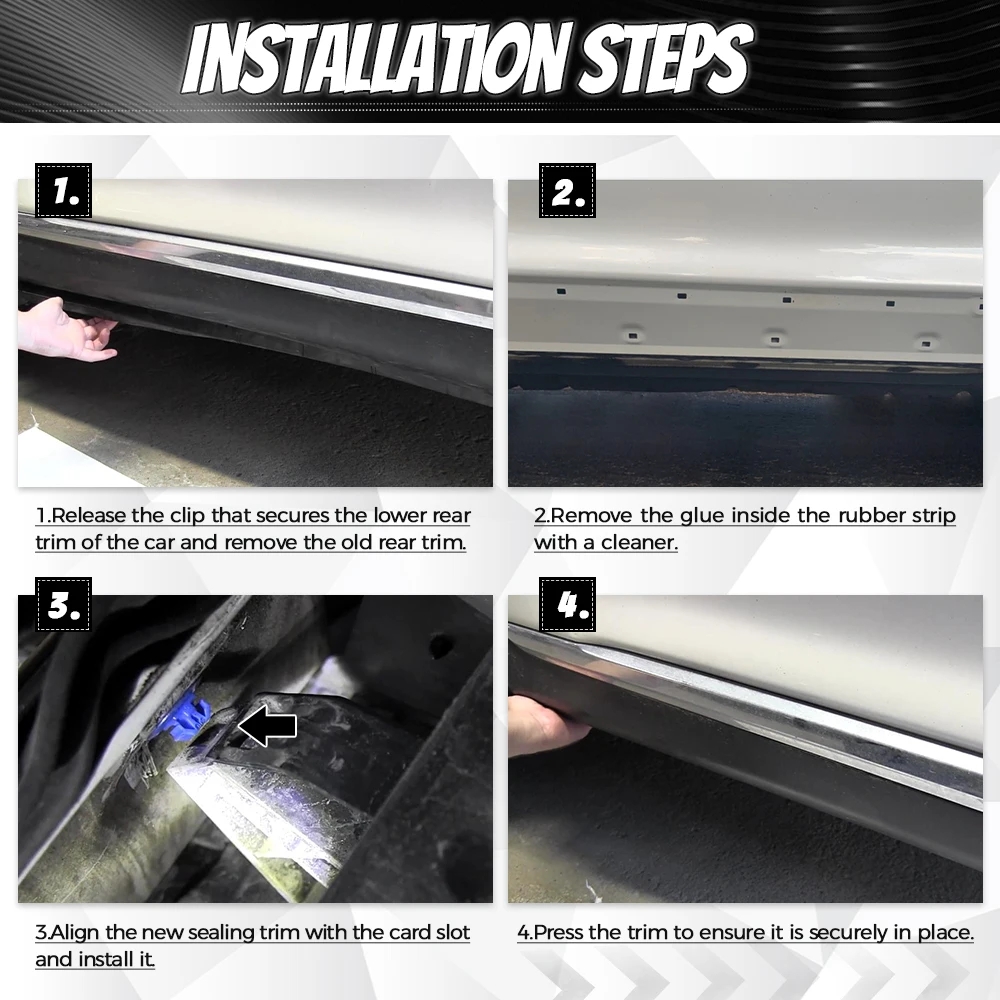 INSTALLATION STEPS

1.

1.Release the clip that secures the lower rear trim of the car and remove the old rear trim.

2.

2.Remove the glue inside the rubber strip with a cleaner.

3.

3.Align the new sealing trim with the card slot and install it.

4.

4.Press the trim to ensure it is securely in place.