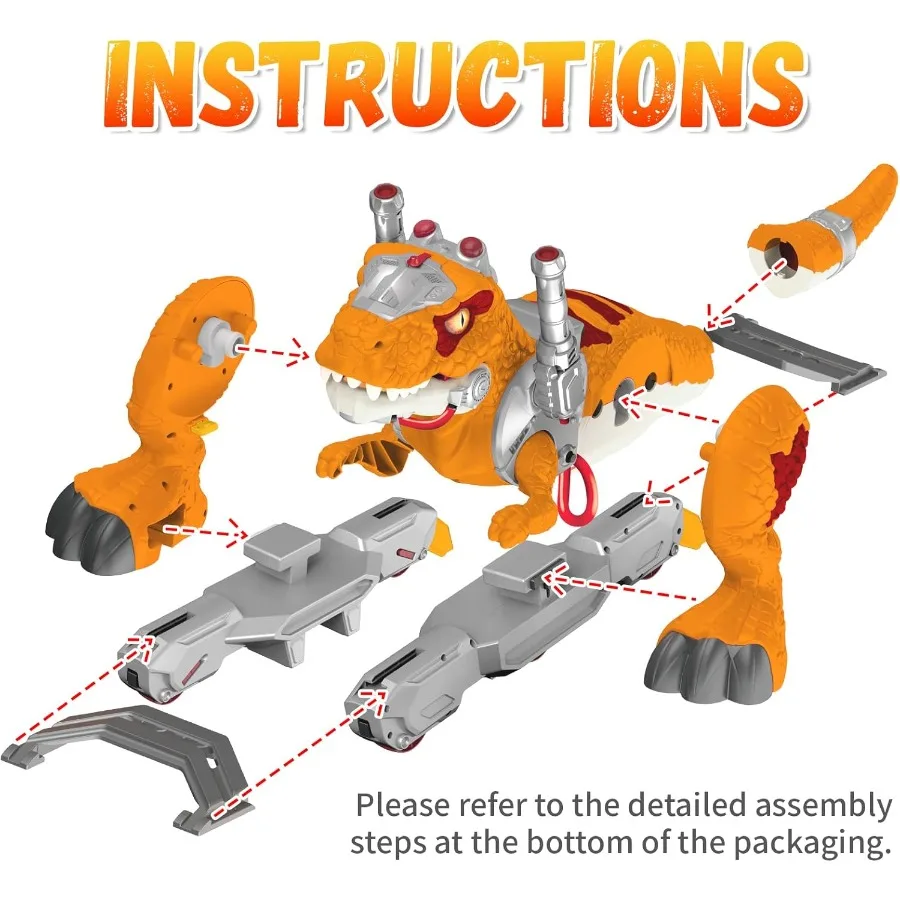 INSTRUCTIONS

Please refer to the detailed assembly steps at the bottom of the packaging.