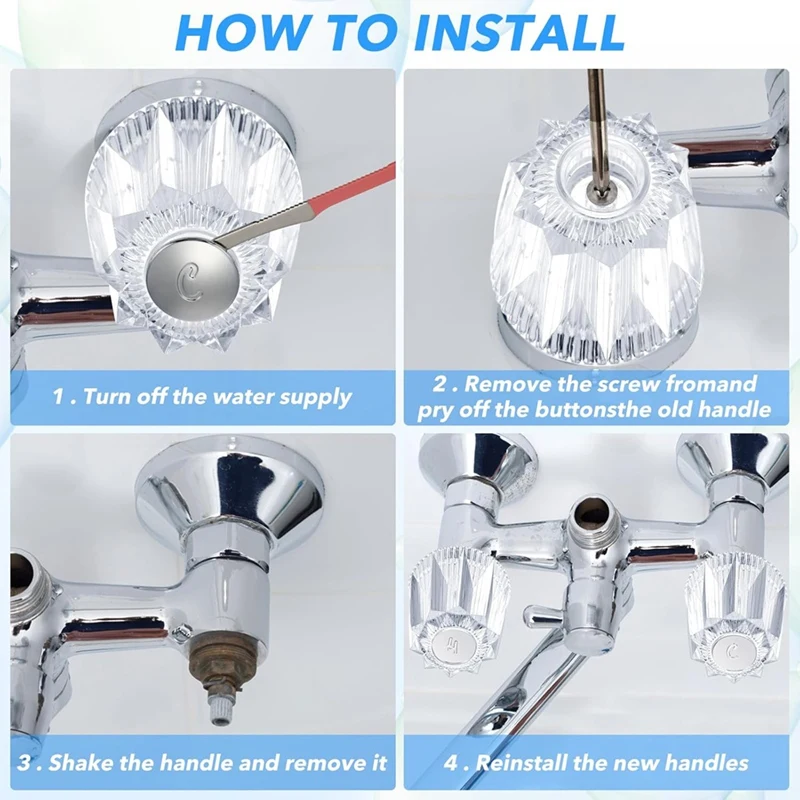 HOW TO INSTALL

C

1 . Turn off the water supply

2 . Remove the screw fromand pry off the buttonsthe old handle

3 . Shake the handle and remove it

H

C

4 . Reinstall the new handles