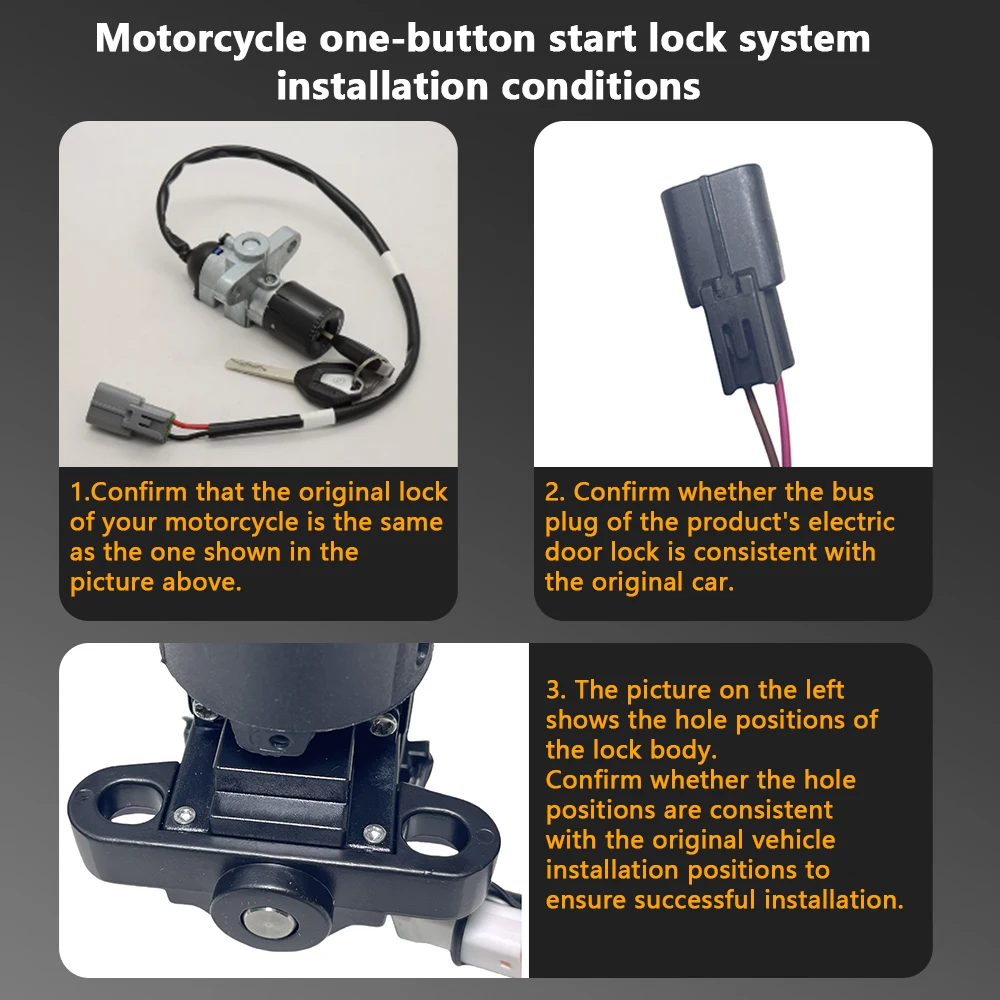 Motorcycle one-button start lock system installation conditions

1.Confirm that the original lock of your motorcycle is the same as the one shown in the picture above.

2. Confirm whether the bus plug of the product's electric door lock is consistent with the original car.

3. The picture on the left shows the hole positions of the lock body.
Confirm whether the hole positions are consistent with the original vehicle installation positions to ensure successful installation.