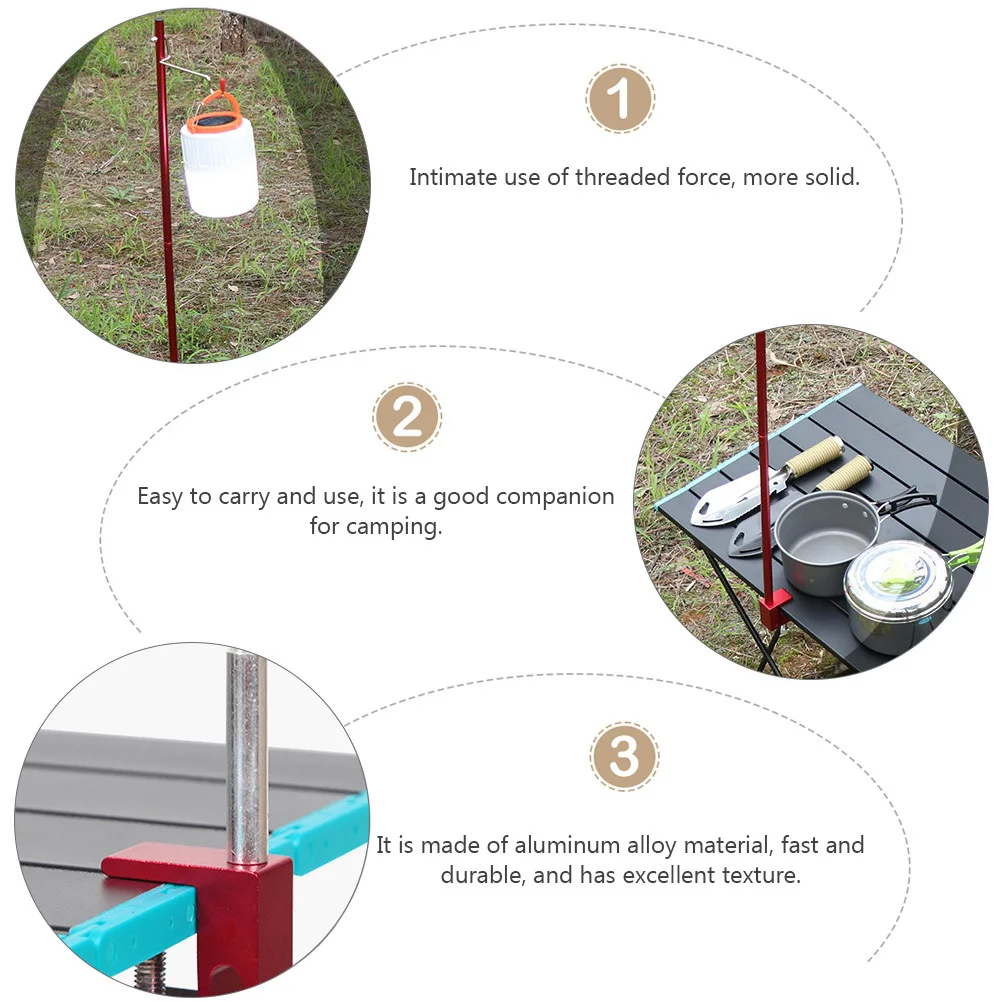 1

Intimate use of threaded force, more solid.

2

Easy to carry and use, it is a good companion for camping.

3

It is made of aluminum alloy material, fast and durable, and has excellent texture.