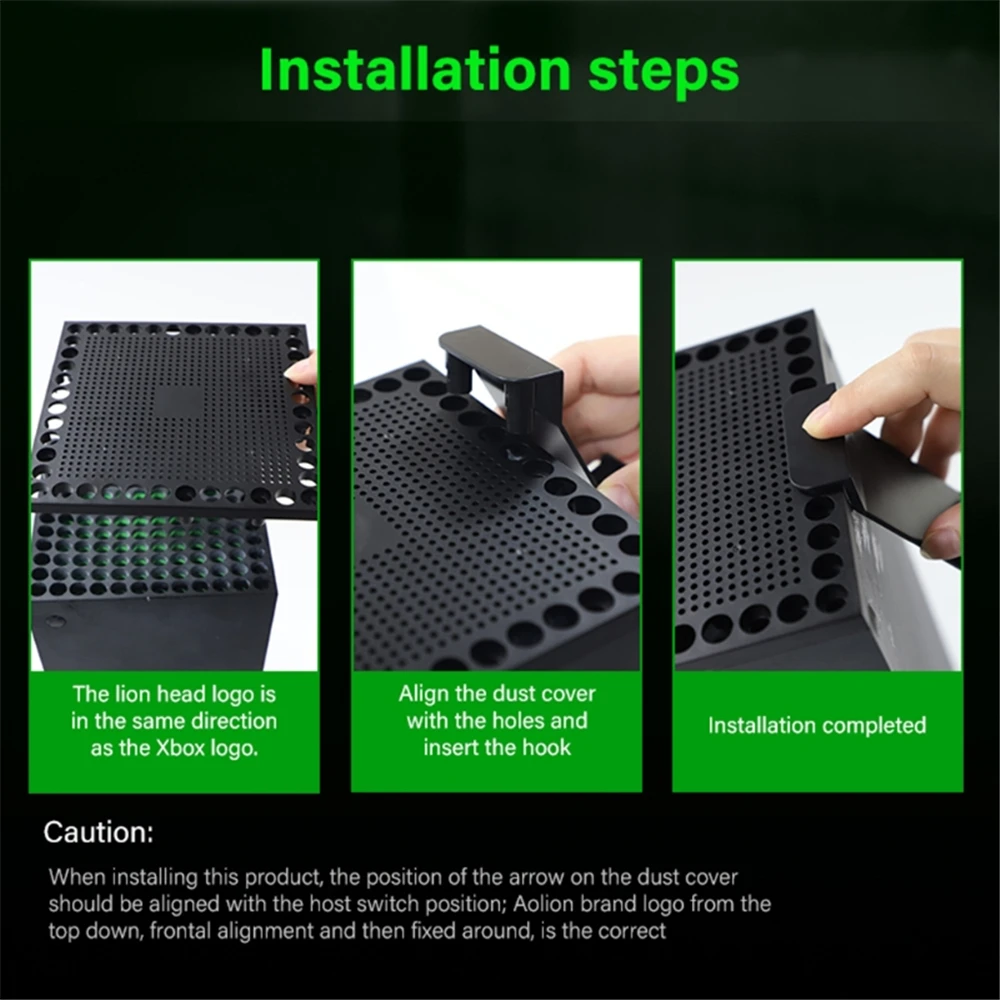 Installation steps

The lion head logo is in the same direction as the Xbox logo.

Align the dust cover with the holes and insert the hook

Installation completed

Caution:

When installing this product, the position of the arrow on the dust cover should be aligned with the host switch position; Aolion brand logo from the top down, frontal alignment and then fixed around, is the correct